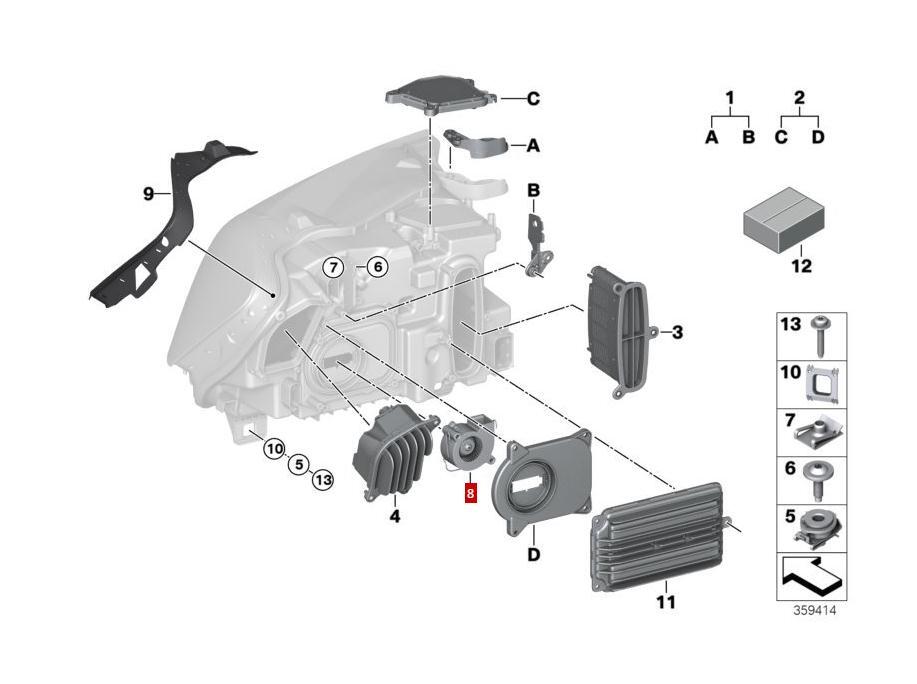 C
A
B
9
7
6
3
10
5
13
4
8
D
11
1
A B
2
C D
12
13
10
7
6
5
359414