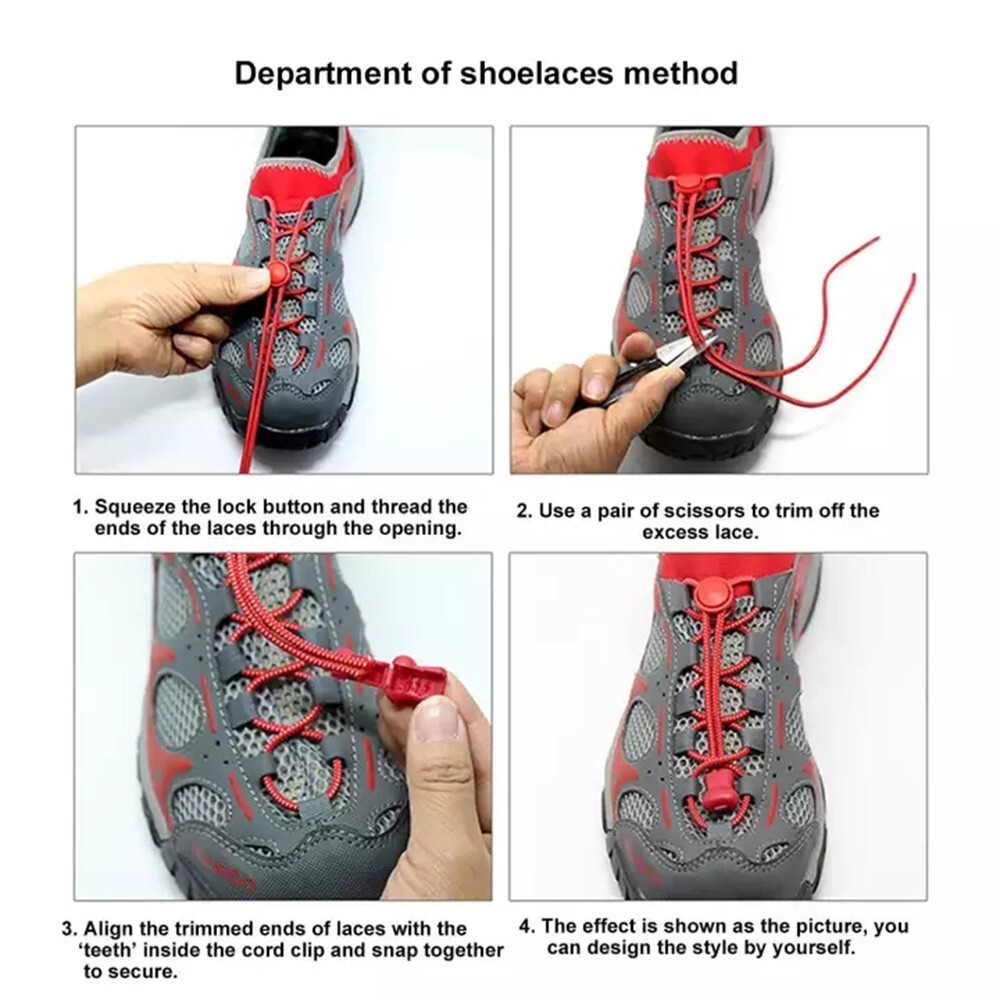 Department of shoelaces method

1. Squeeze the lock button and thread the ends of the laces through the opening.

2. Use a pair of scissors to trim off the excess lace.

3. Align the trimmed ends of laces with the 'teeth' inside the cord clip and snap together to secure.

4. The effect is shown as the picture, you can design the style by yourself.