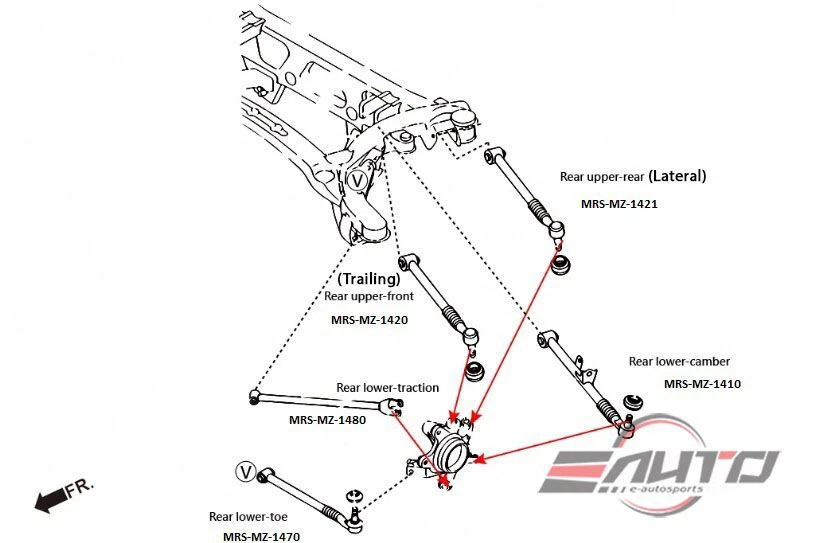 V

Rear upper-rear (Lateral)
MRS-MZ-1421

(Trailing)
Rear upper-front
MRS-MZ-1420

Rear lower-camber
MRS-MZ-1410

Rear lower-traction
MRS-MZ-1480

V

FR.

Rear lower-toe
MRS-MZ-1470

EAUTO
e-autosports