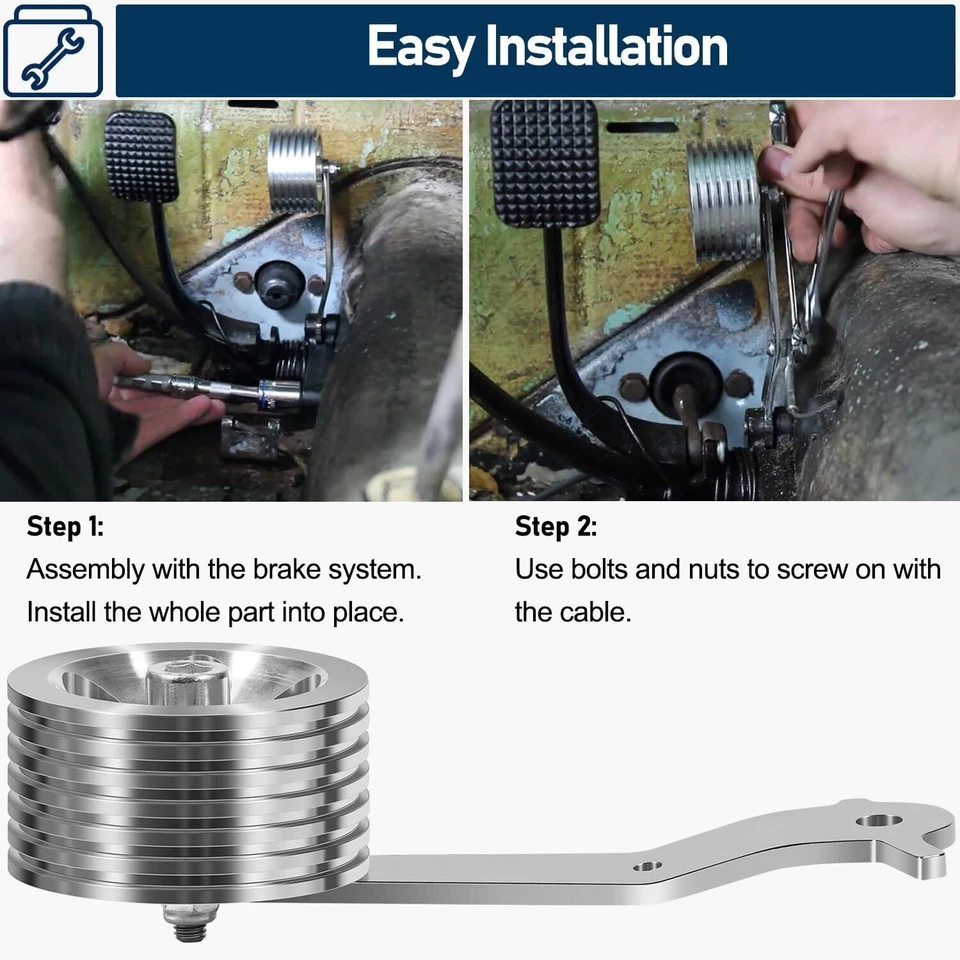 Easy Installation

Step 1:
Assembly with the brake system. Install the whole part into place.

Step 2:
Use bolts and nuts to screw on with the cable.