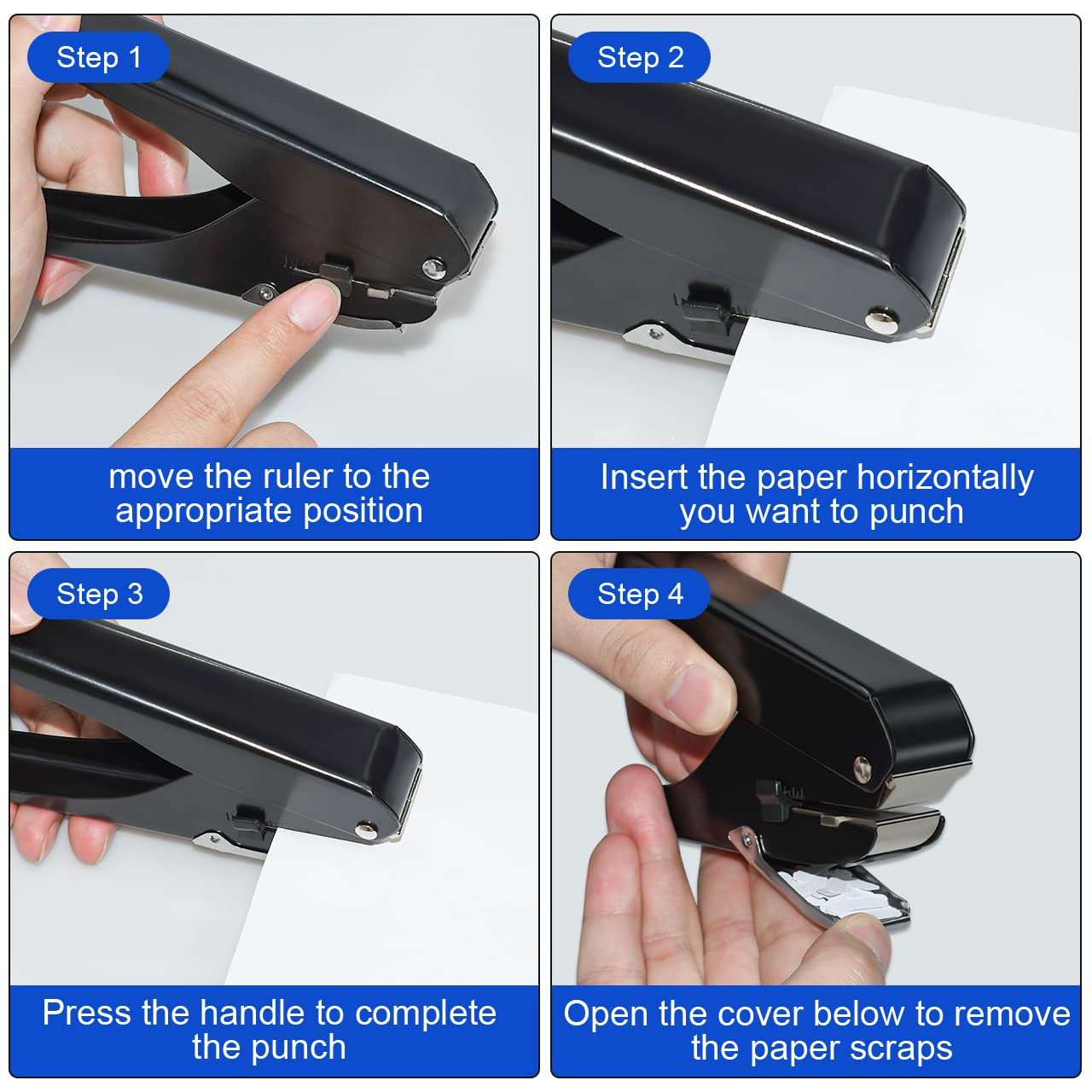 Step 1

move the ruler to the appropriate position

Step 2

Insert the paper horizontally you want to punch

Step 3

Press the handle to complete the punch

Step 4

Open the cover below to remove the paper scraps