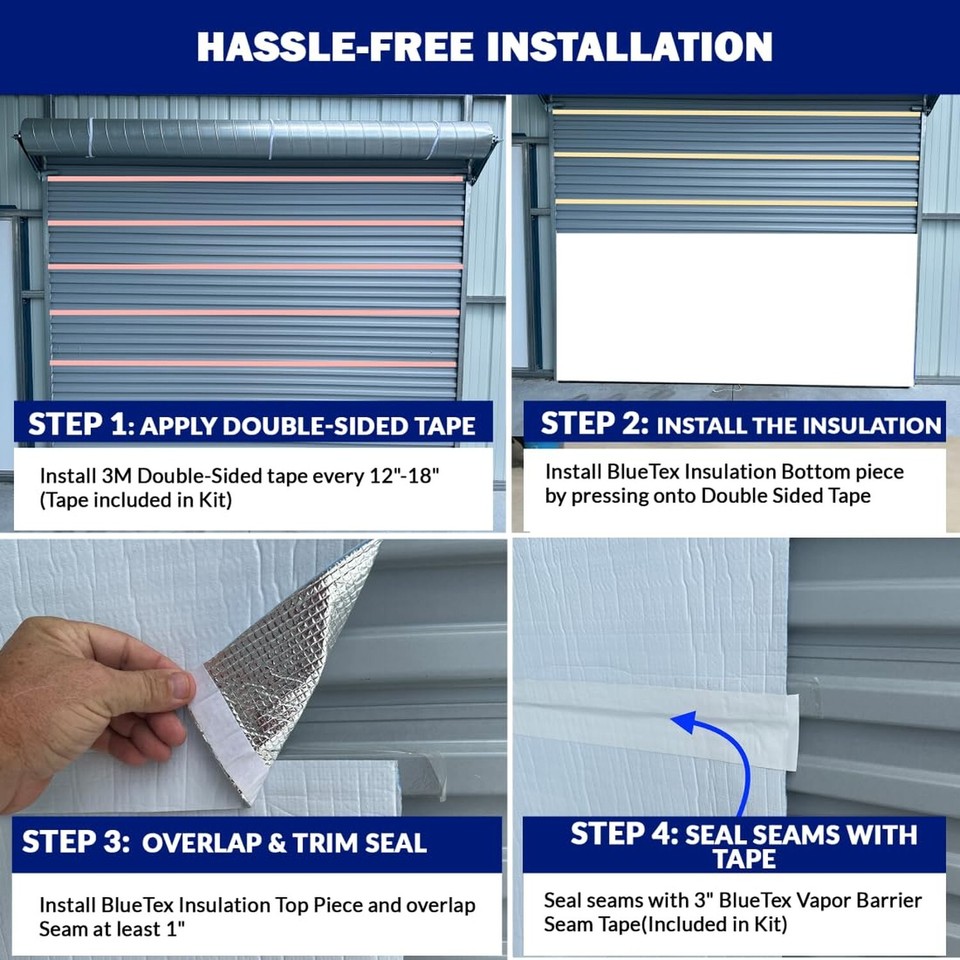 HASSLE-FREE INSTALLATION

STEP 1: APPLY DOUBLE-SIDED TAPE

Install 3M Double-Sided tape every 12"-18" (Tape included in Kit)

STEP 2: INSTALL THE INSULATION

Install BlueTex Insulation Bottom piece by pressing onto Double Sided Tape

STEP 3: OVERLAP & TRIM SEAL

Install BlueTex Insulation Top Piece and overlap Seam at least 1"

STEP 4: SEAL SEAMS WITH TAPE

Seal seams with 3" BlueTex Vapor Barrier Seam Tape(Included in Kit)