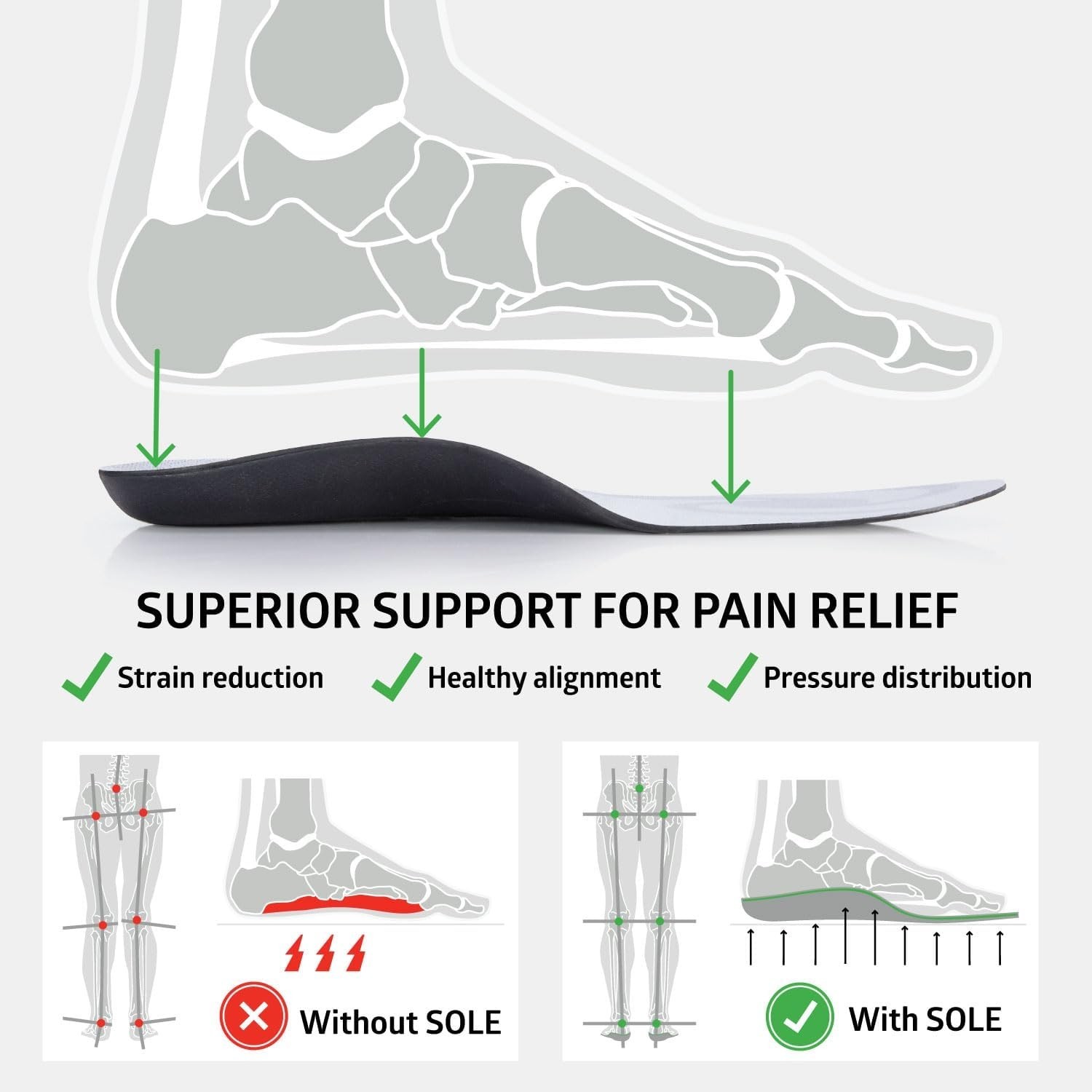 SUPERIOR SUPPORT FOR PAIN RELIEF

Strain reduction

Healthy alignment

Pressure distribution

Without SOLE

With SOLE