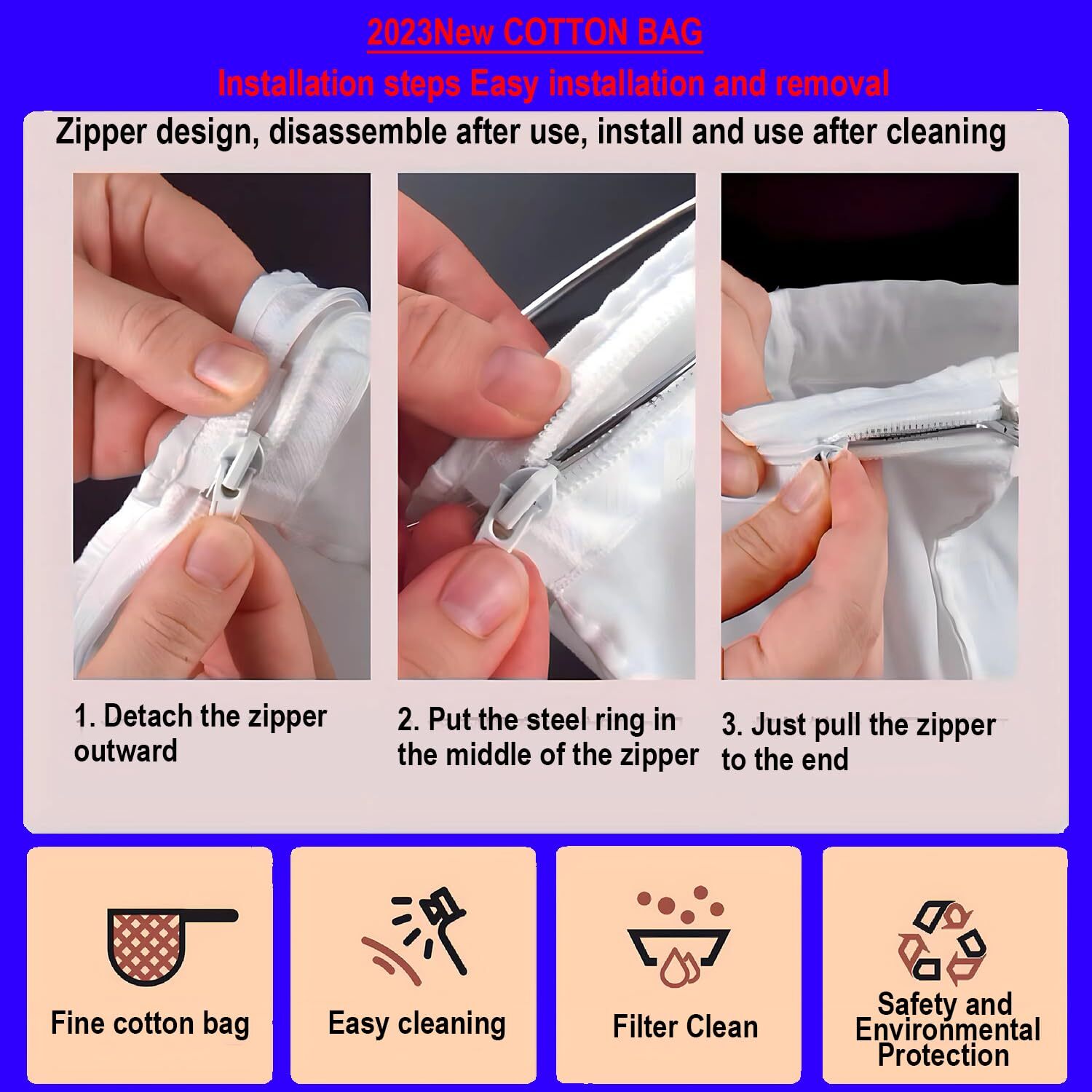 2023New COTTON BAG

Installation steps Easy installation and removal

Zipper design, disassemble after use, install and use after cleaning

1. Detach the zipper outward

2. Put the steel ring in the middle of the zipper

3. Just pull the zipper to the end

Fine cotton bag

Easy cleaning

Filter Clean

Safety and Environmental Protection