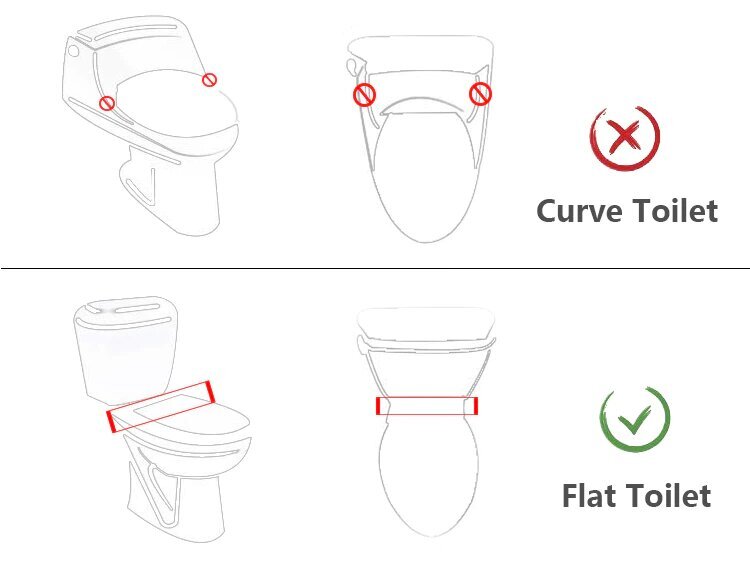 Curve Toilet

Flat Toilet