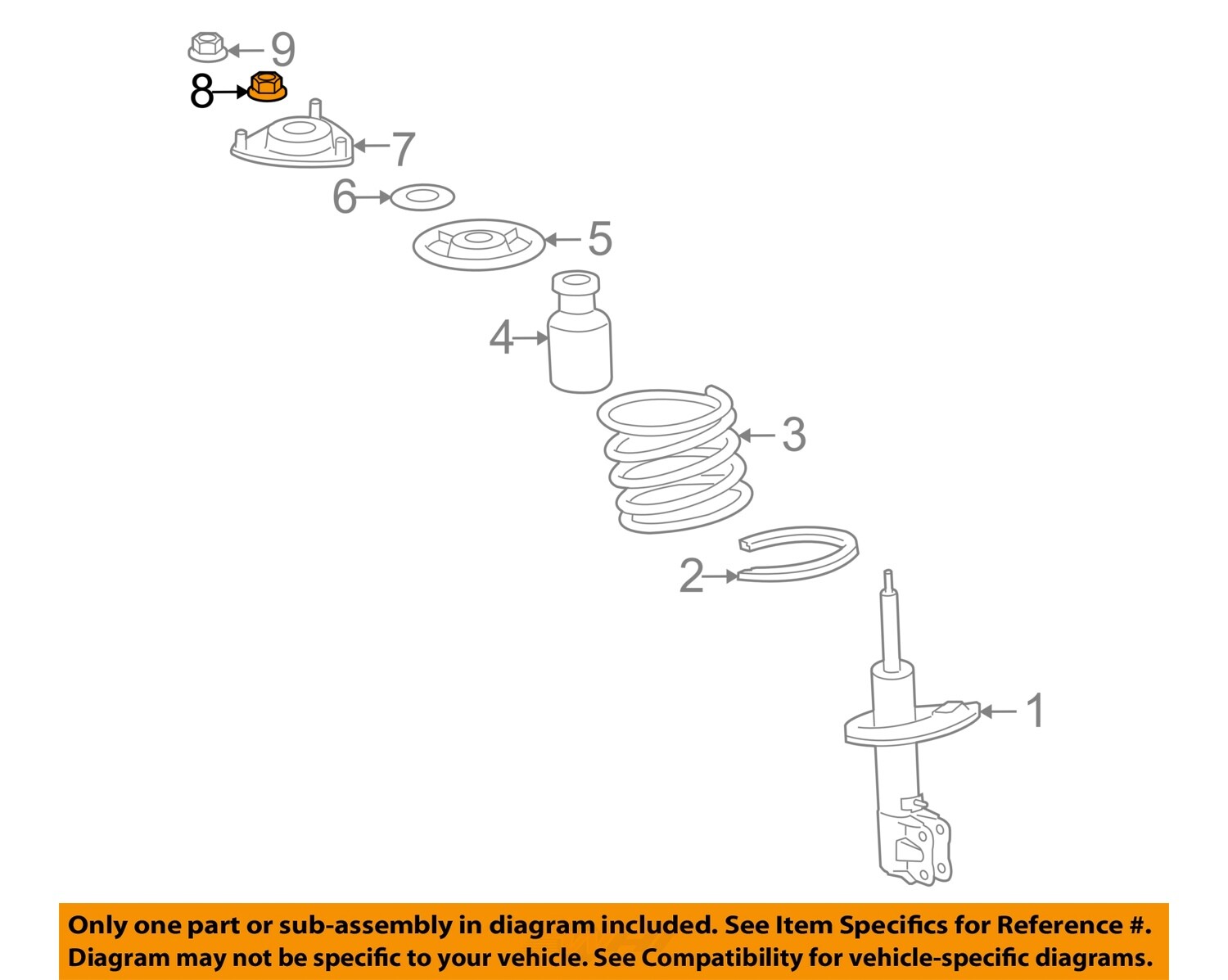 9
8
7
6
5
4
3
2
1

Only one part or sub-assembly in diagram included. See Item Specifics for Reference #.
Diagram may not be specific to your vehicle. See Compatibility for vehicle-specific diagrams.