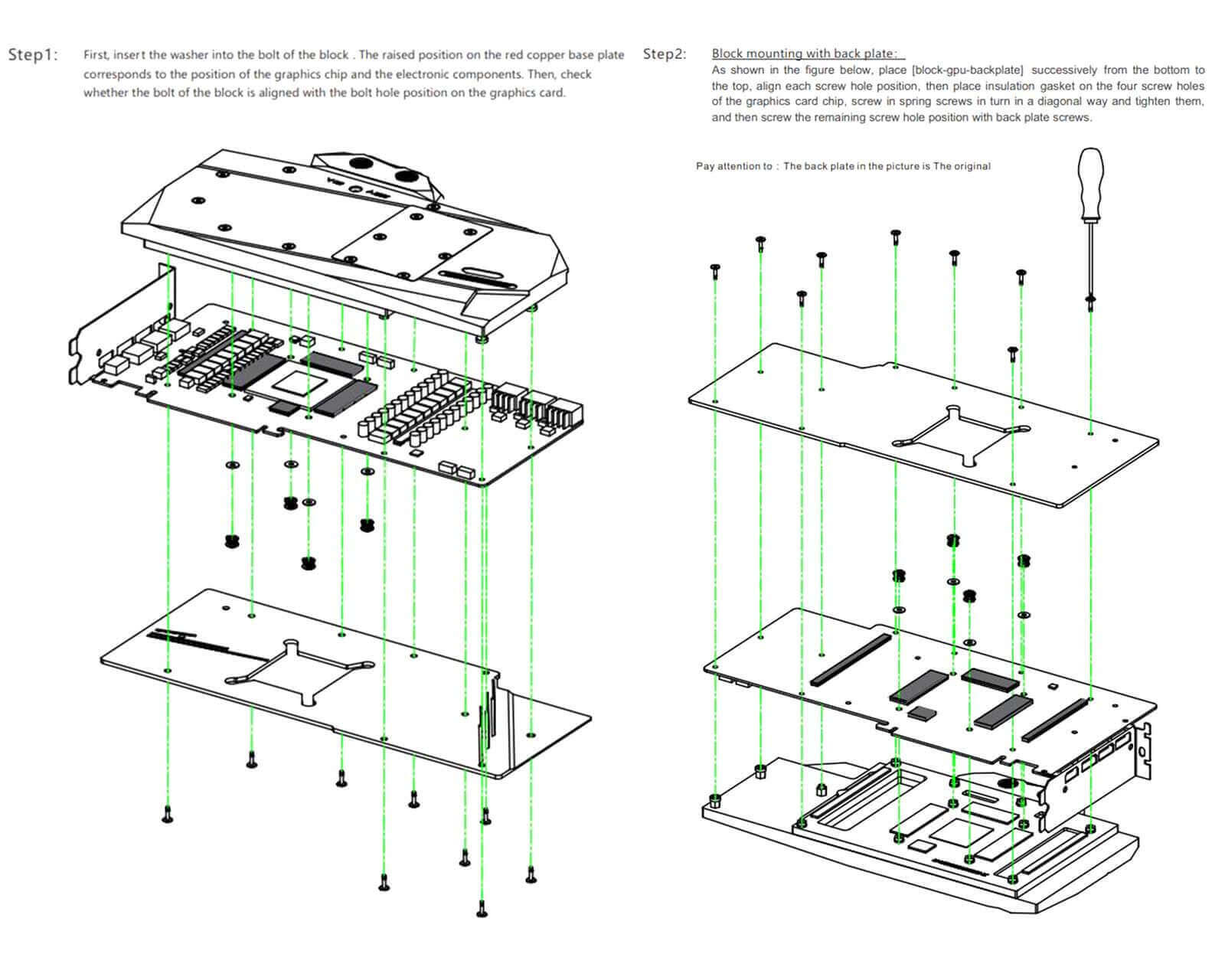 Step1:

First, insert the washer into the bolt of the block . The raised position on the red copper base plate corresponds to the position of the graphics chip and the electronic components. Then, check whether the bolt of the block is aligned with the bolt hole position on the graphics card.

Step2:

Block mounting with back plate:
As shown in the figure below, place [block-gpu-backplate] successively from the bottom to the top, align each screw hole position, then place insulation gasket on the four screw holes of the graphics card chip, screw in spring screws in turn in a diagonal way and tighten them, and then screw the remaining screw hole position with back plate screws.

Pay attention to : The back plate in the picture is The original