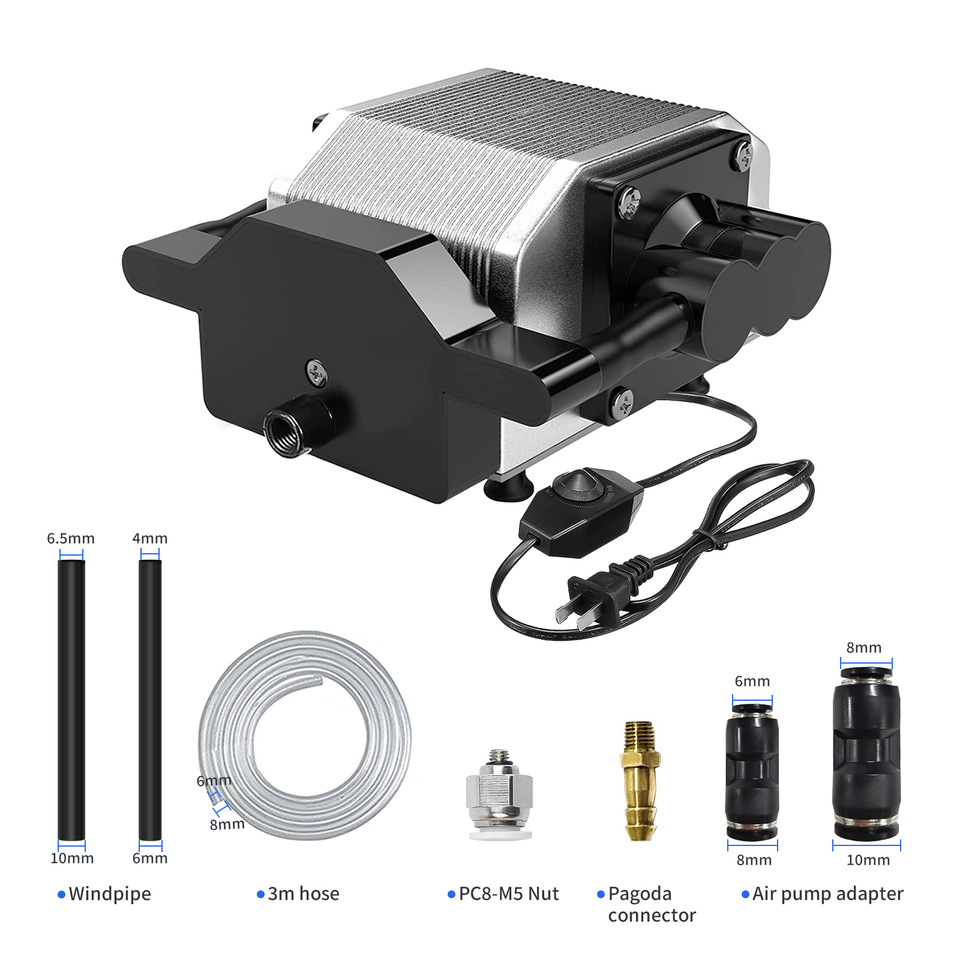 6.5mm
4mm
10mm
6mm
6mm
8mm
6mm
8mm
8mm
10mm

Windpipe
3m hose
PC8-M5 Nut
Pagoda connector
Air pump adapter