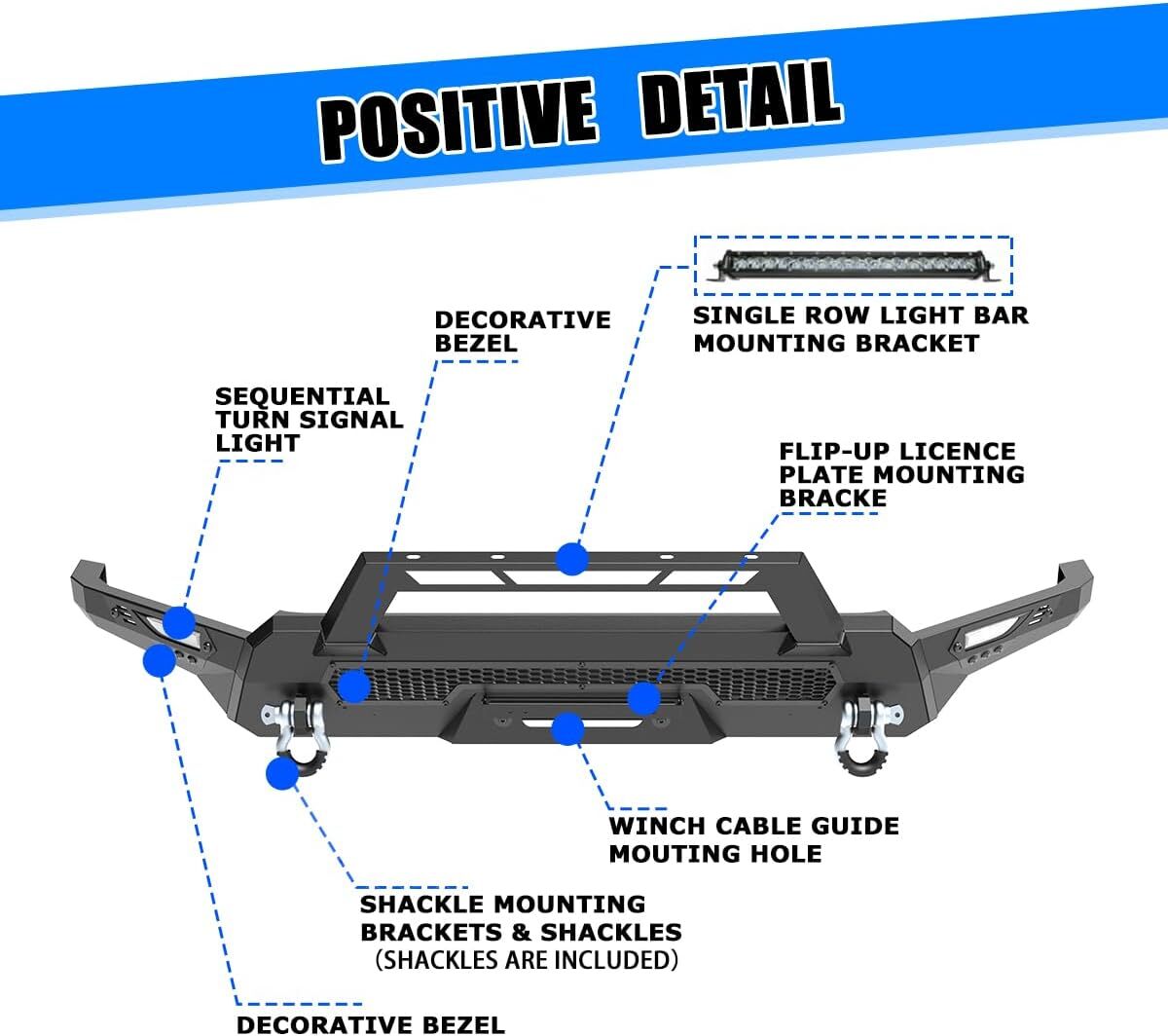 POSITIVE DETAIL

SINGLE ROW LIGHT BAR MOUNTING BRACKET

DECORATIVE BEZEL

SEQUENTIAL TURN SIGNAL LIGHT

FLIP-UP LICENCE PLATE MOUNTING BRACKE

WINCH CABLE GUIDE MOUTING HOLE

SHACKLE MOUNTING BRACKETS & SHACKLES (SHACKLES ARE INCLUDED)

DECORATIVE BEZEL