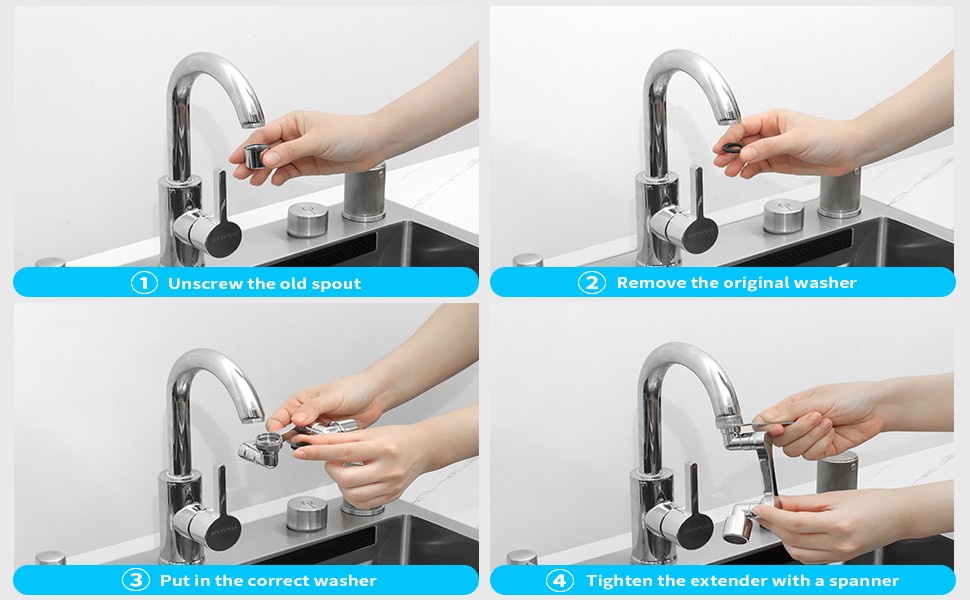 1 Unscrew the old spout

2 Remove the original washer

3 Put in the correct washer

4 Tighten the extender with a spanner