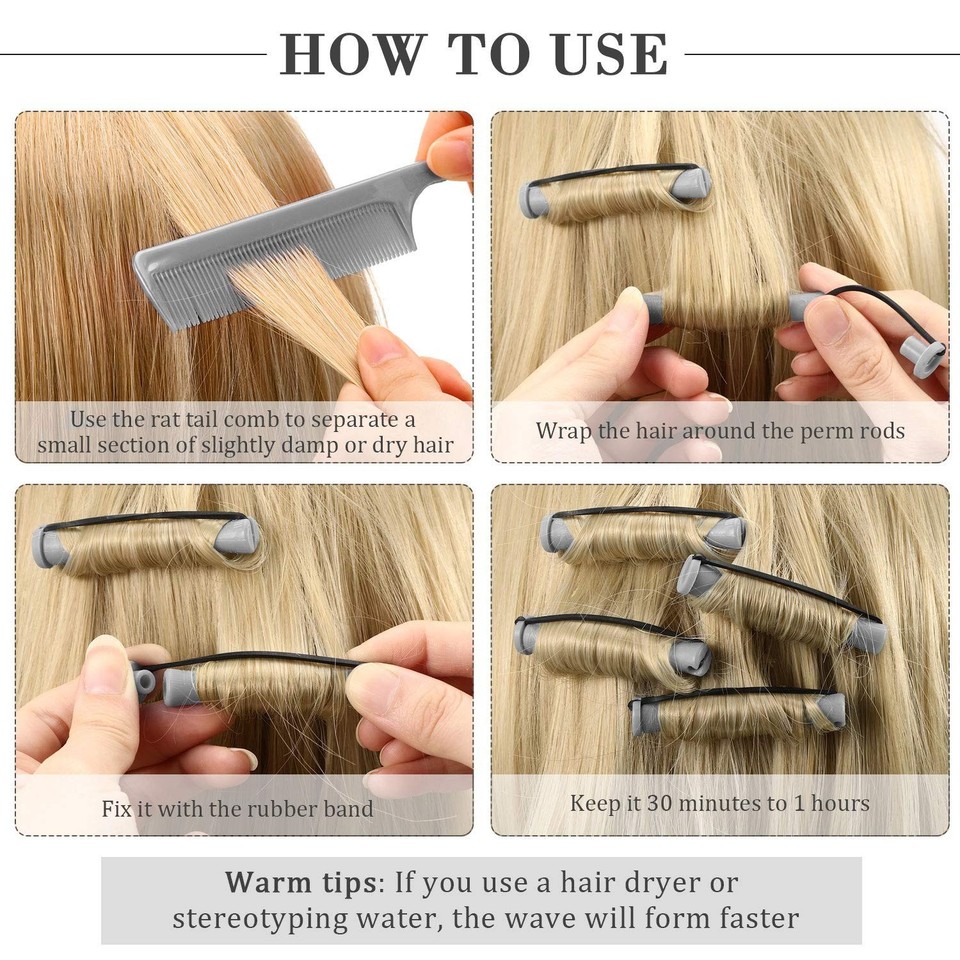 HOW TO USE

Use the rat tail comb to separate a small section of slightly damp or dry hair

Wrap the hair around the perm rods

Fix it with the rubber band

Keep it 30 minutes to 1 hours

Warm tips: If you use a hair dryer or stereotyping water, the wave will form faster