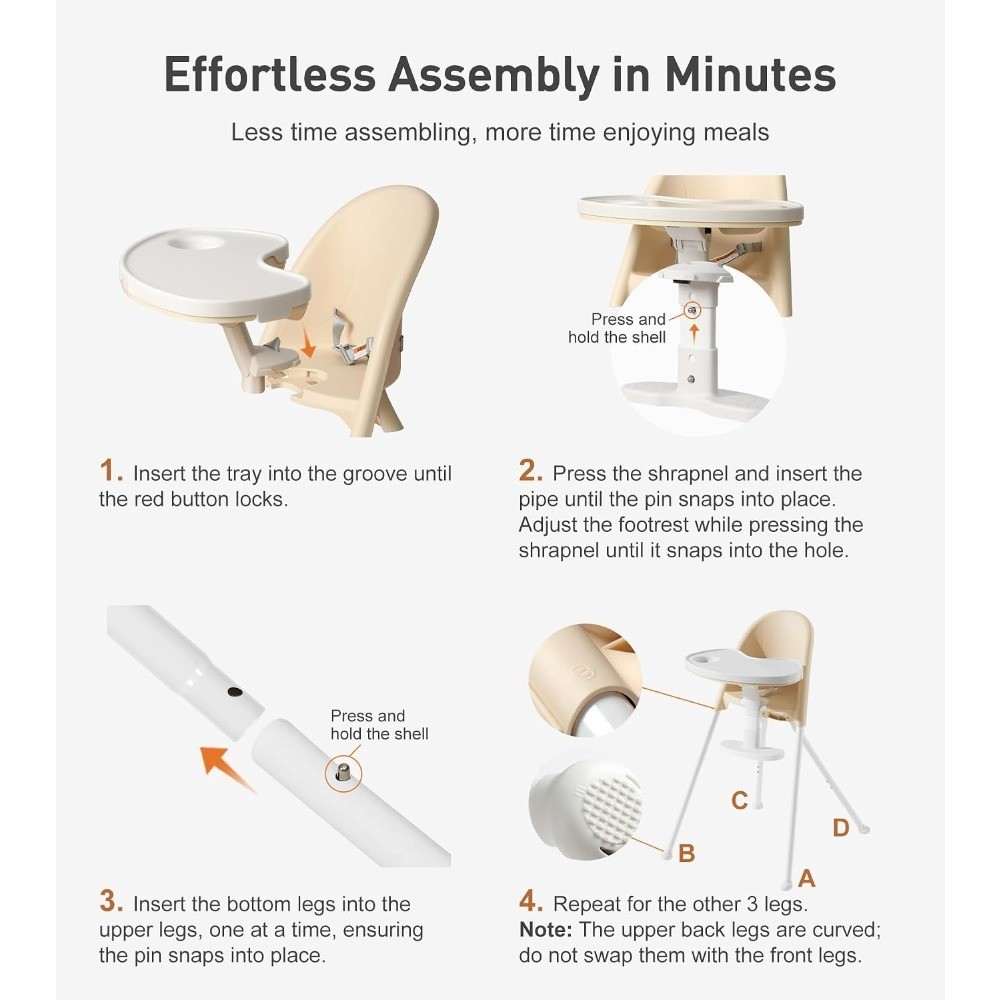 Effortless Assembly in Minutes

Less time assembling, more time enjoying meals

Press and hold the shell

1. Insert the tray into the groove until the red button locks.

2. Press the shrapnel and insert the pipe until the pin snaps into place. Adjust the footrest while pressing the shrapnel until it snaps into the hole.

Press and hold the shell

C

D

B

A

3. Insert the bottom legs into the upper legs, one at a time, ensuring the pin snaps into place.

4. Repeat for the other 3 legs.
Note: The upper back legs are curved; do not swap them with the front legs.