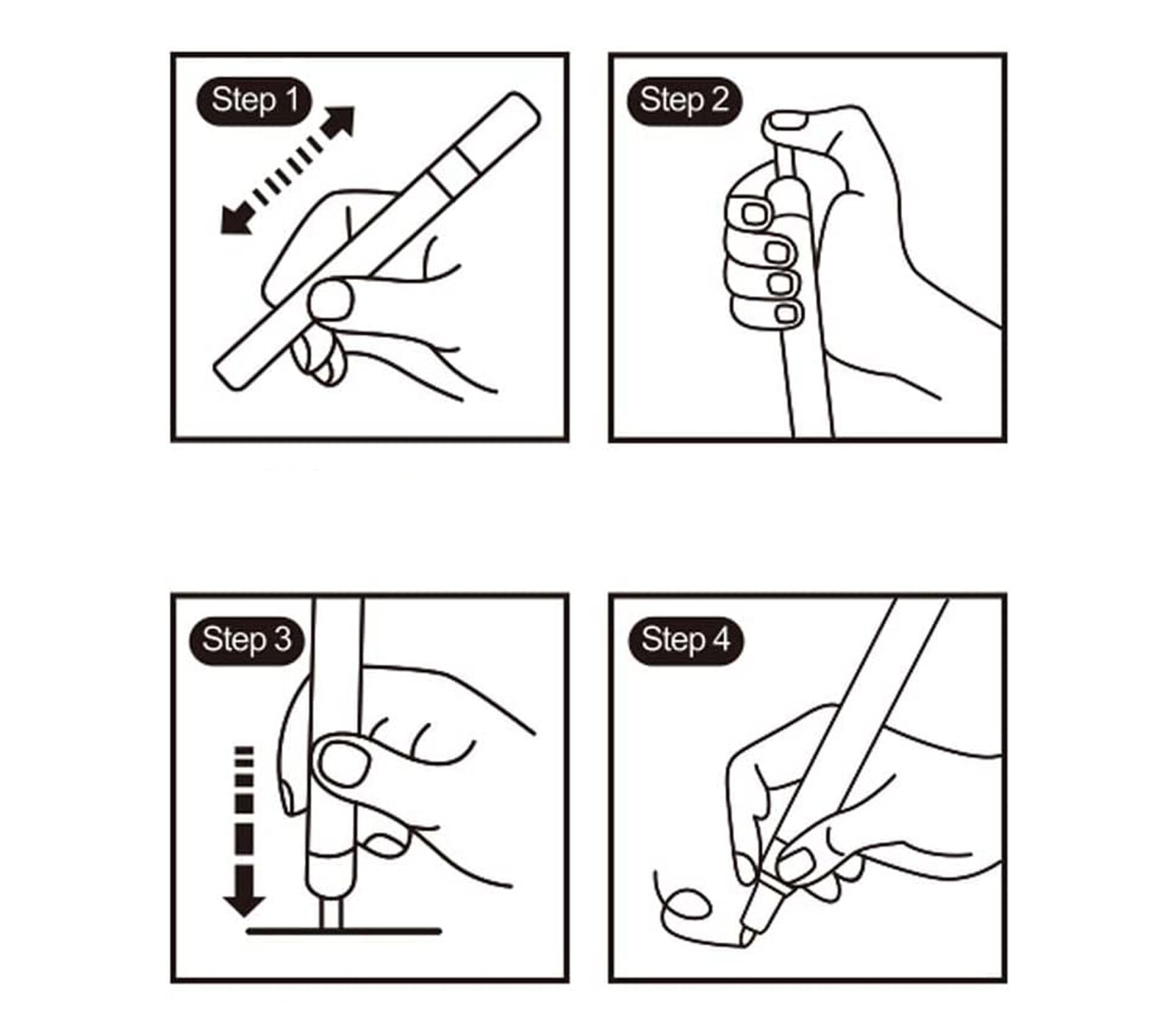 Step 1

Step 2

Step 3

Step 4