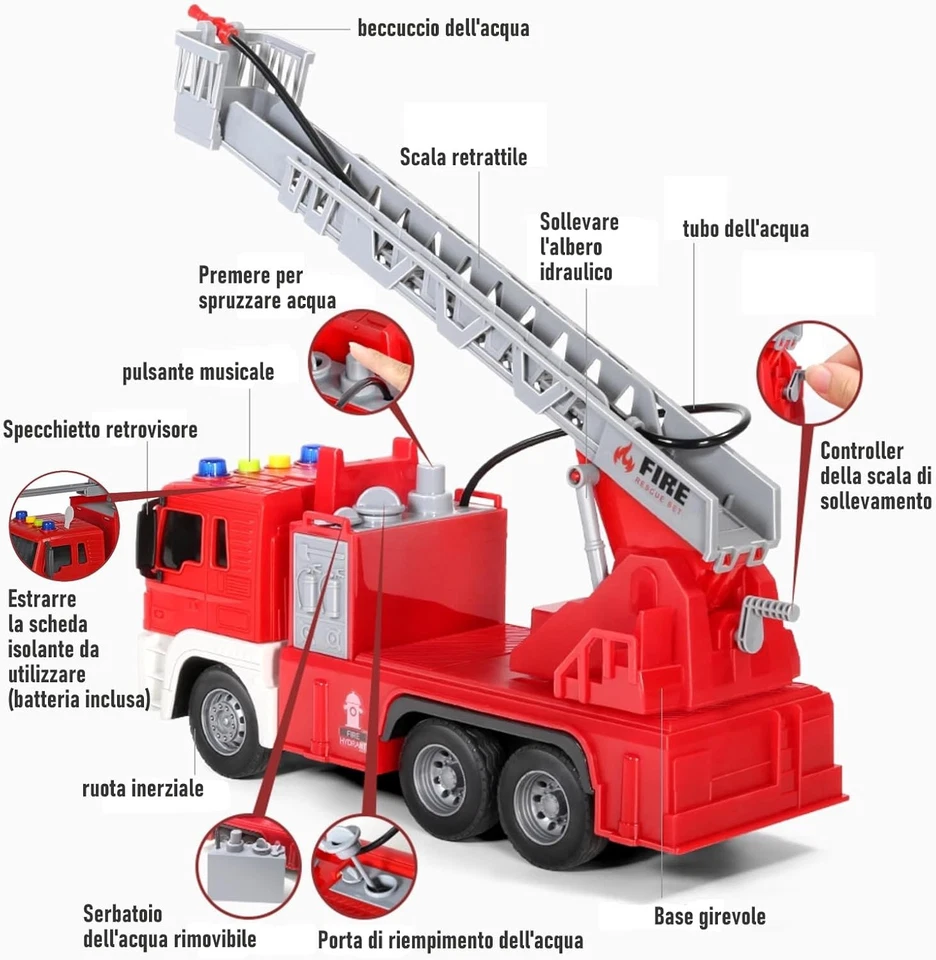 beccuccio dell'acqua

Scala retrattile

Sollevare l'albero idraulico

tubo dell'acqua

Premere per spruzzare acqua

pulsante musicale

Specchietto retrovisore

FIRE
RESCUE SET

Controller della scala di sollevamento

Estrarre la scheda isolante da utilizzare (batteria inclusa)

FIRE HYDRANT

ruota inerziale

Serbatoio dell'acqua rimovibile

Porta di riempimento dell'acqua

Base girevole