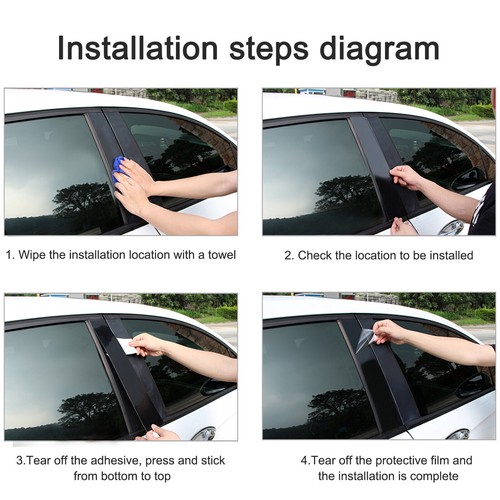 Installation steps diagram

1. Wipe the installation location with a towel

2. Check the location to be installed

3.Tear off the adhesive, press and stick from bottom to top

4.Tear off the protective film and the installation is complete