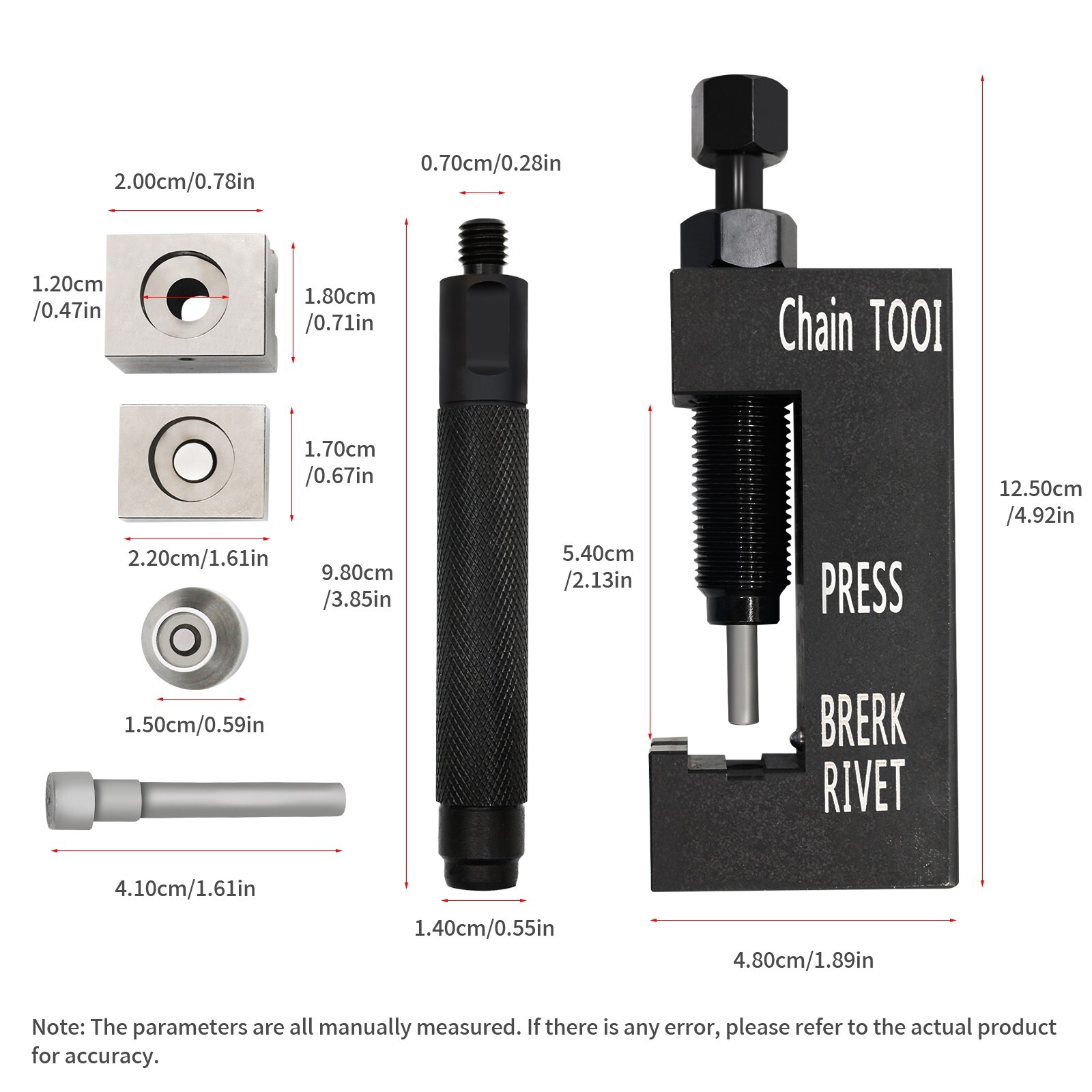 2.00cm/0.78in

1.20cm /0.47in

1.80cm /0.71in

1.70cm /0.67in

2.20cm/1.61in

1.50cm/0.59in

4.10cm/1.61in

0.70cm/0.28in

9.80cm /3.85in

1.40cm/0.55in

Chain TOOI

PRESS

BRERK RIVET

5.40cm /2.13in

12.50cm /4.92in

4.80cm/1.89in

Note: The parameters are all manually measured. If there is any error, please refer to the actual product for accuracy.