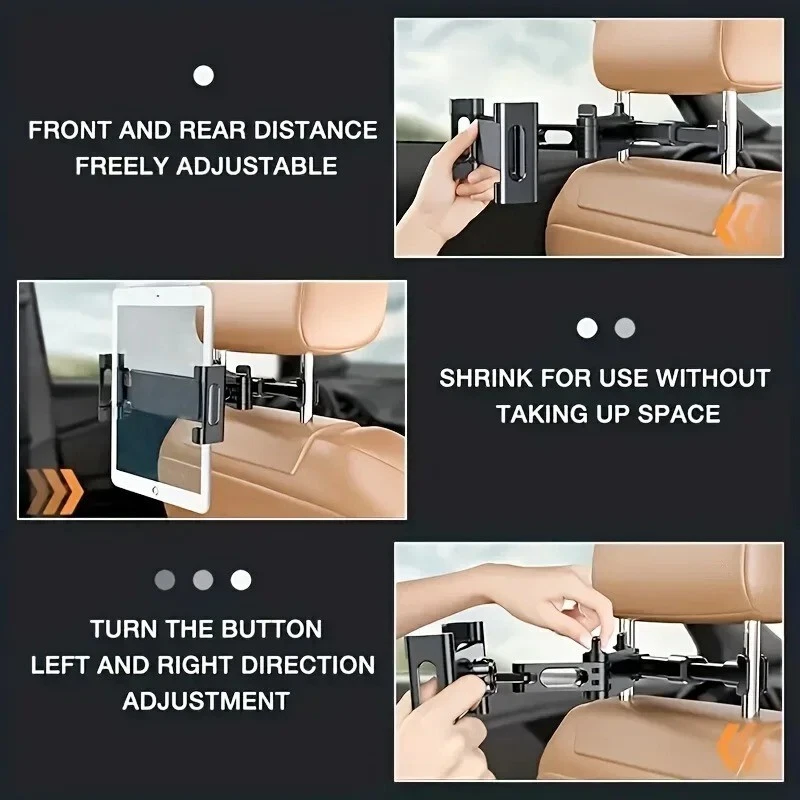 FRONT AND REAR DISTANCE FREELY ADJUSTABLE

SHRINK FOR USE WITHOUT TAKING UP SPACE

TURN THE BUTTON LEFT AND RIGHT DIRECTION ADJUSTMENT