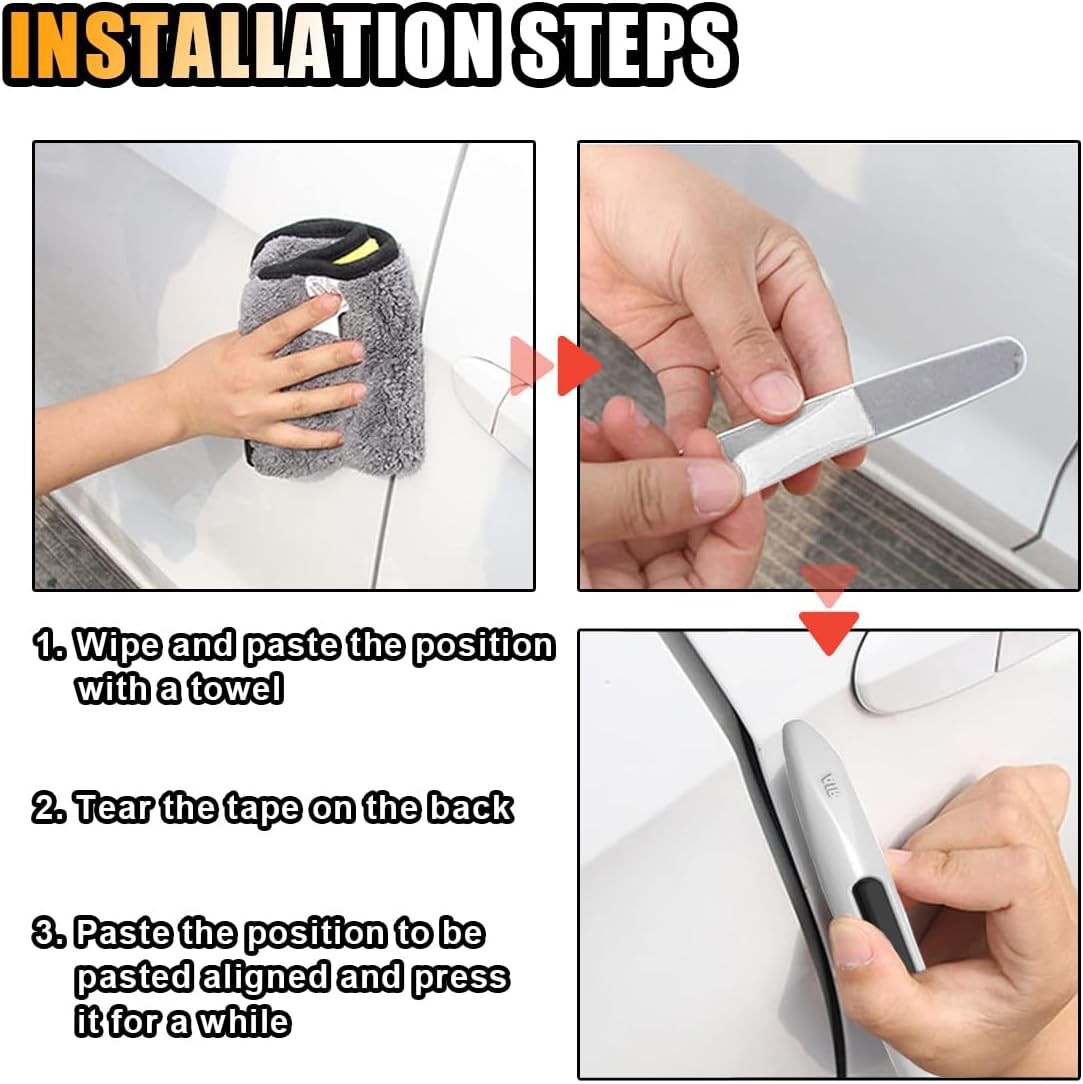 INSTALLATION STEPS

1. Wipe and paste the position with a towel

2. Tear the tape on the back

3. Paste the position to be pasted aligned and press it for a while