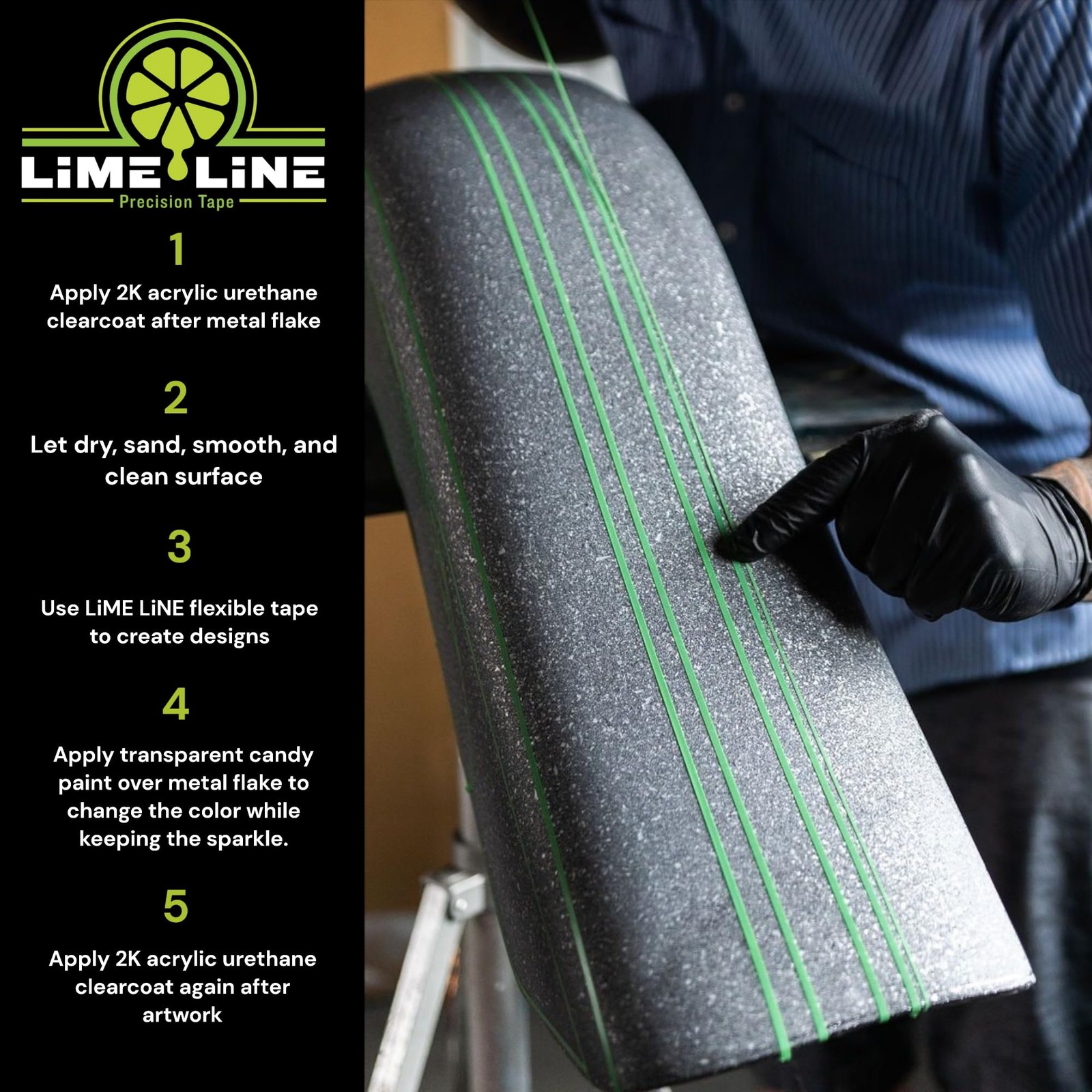 LiME LiNE
Precision Tape

1

Apply 2K acrylic urethane clearcoat after metal flake

2

Let dry, sand, smooth, and clean surface

3

Use LiME LiNE flexible tape to create designs

4

Apply transparent candy paint over metal flake to change the color while keeping the sparkle.

5

Apply 2K acrylic urethane clearcoat again after artwork