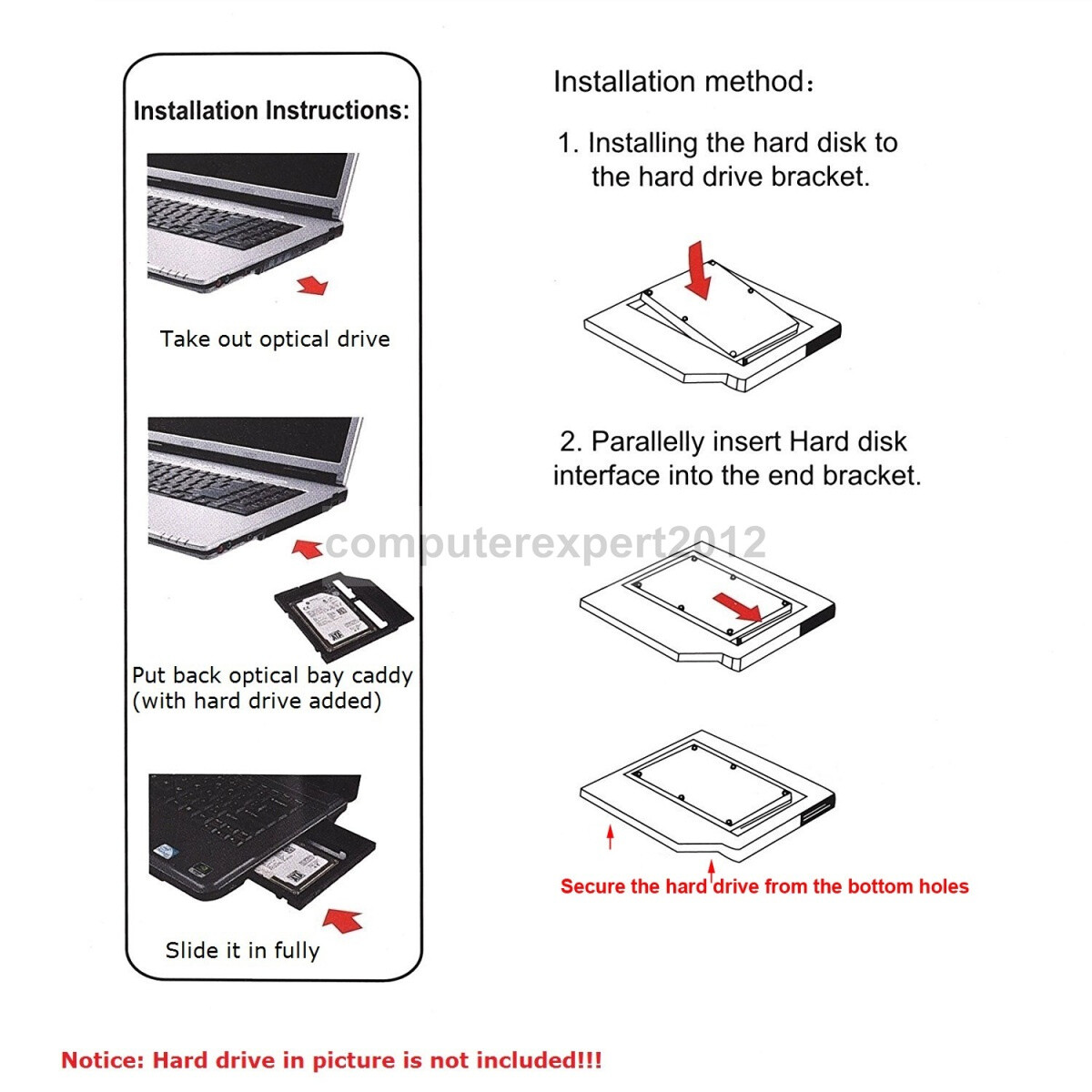 Installation Instructions:

Take out optical drive

Put back optical bay caddy (with hard drive added)

Slide it in fully

Installation method:

1. Installing the hard disk to the hard drive bracket.

2. Parallelly insert Hard disk interface into the end bracket.

computerexpert2012

Secure the hard drive from the bottom holes

Notice: Hard drive in picture is not included!!!