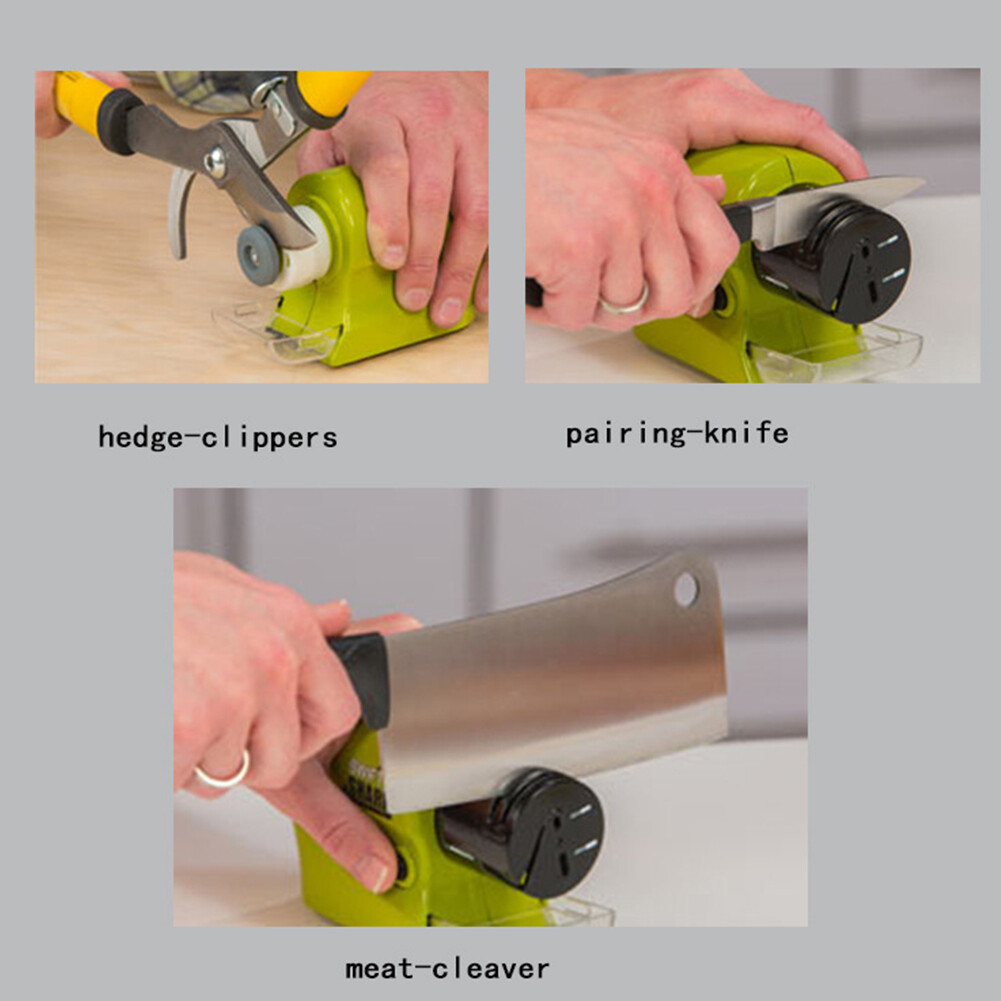 hedge-clippers

pairing-knife

meat-cleaver