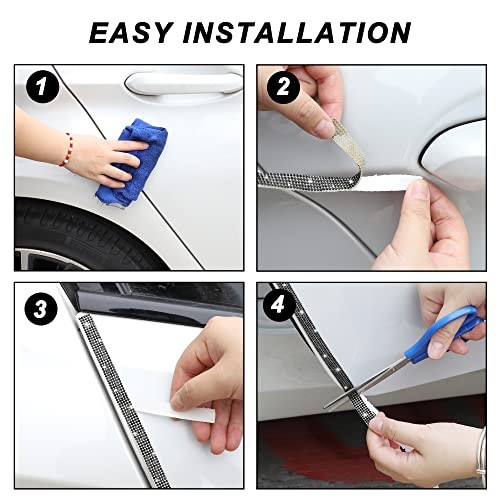 EASY INSTALLATION

1

2

3

4