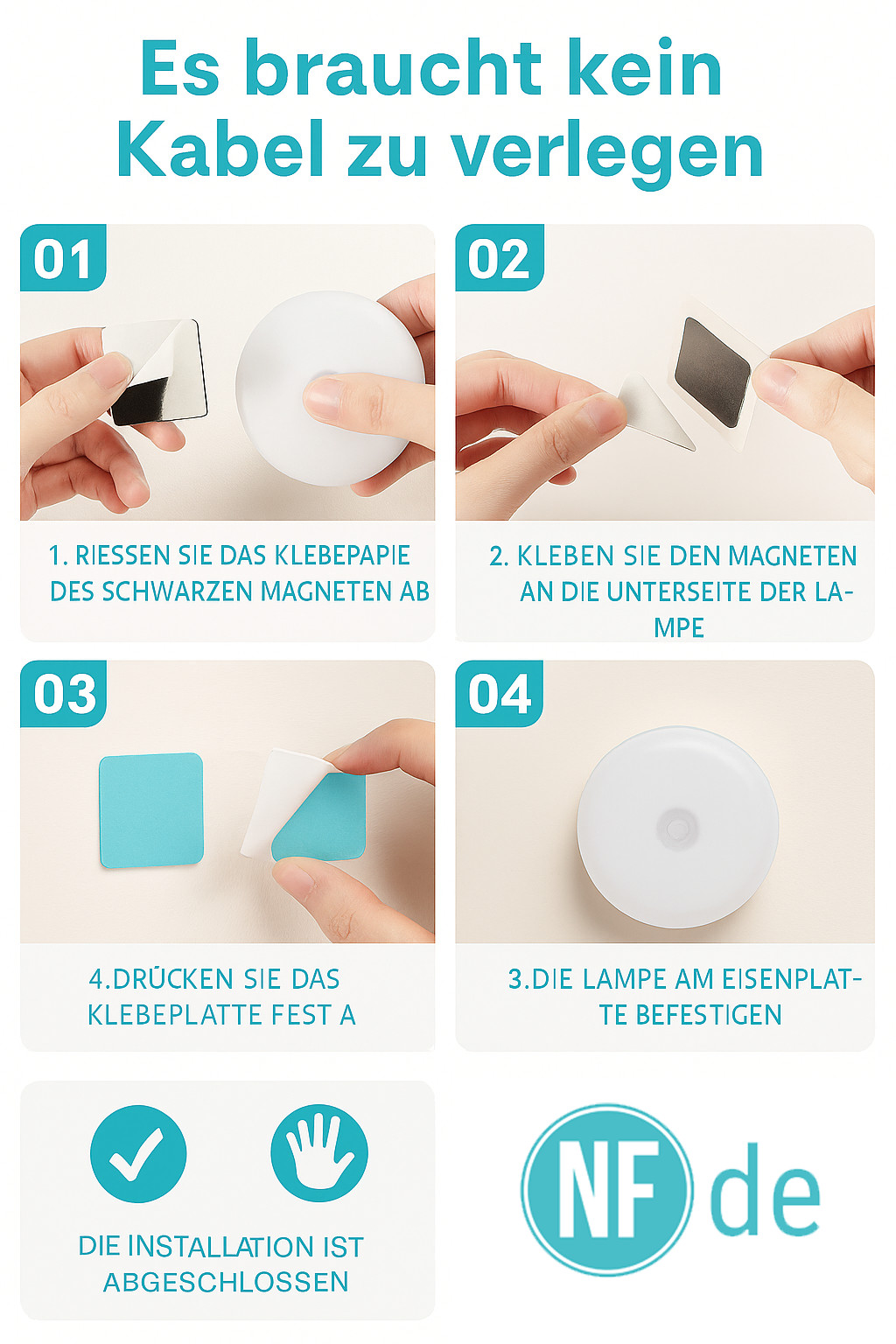 Es braucht kein Kabel zu verlegen

01

1. RIESSEN SIE DAS KLEBEPAPIE DES SCHWARZEN MAGNETEN AB

02

2. KLEBEN SIE DEN MAGNETEN AN DIE UNTERSEITE DER LAMPE

03

4.DRÜCKEN SIE DAS KLEBEPLATTE FEST A

04

3.DIE LAMPE AM EISENPLATTE BEFESTIGEN

DIE INSTALLATION IST ABGESCHLOSSEN

NF de