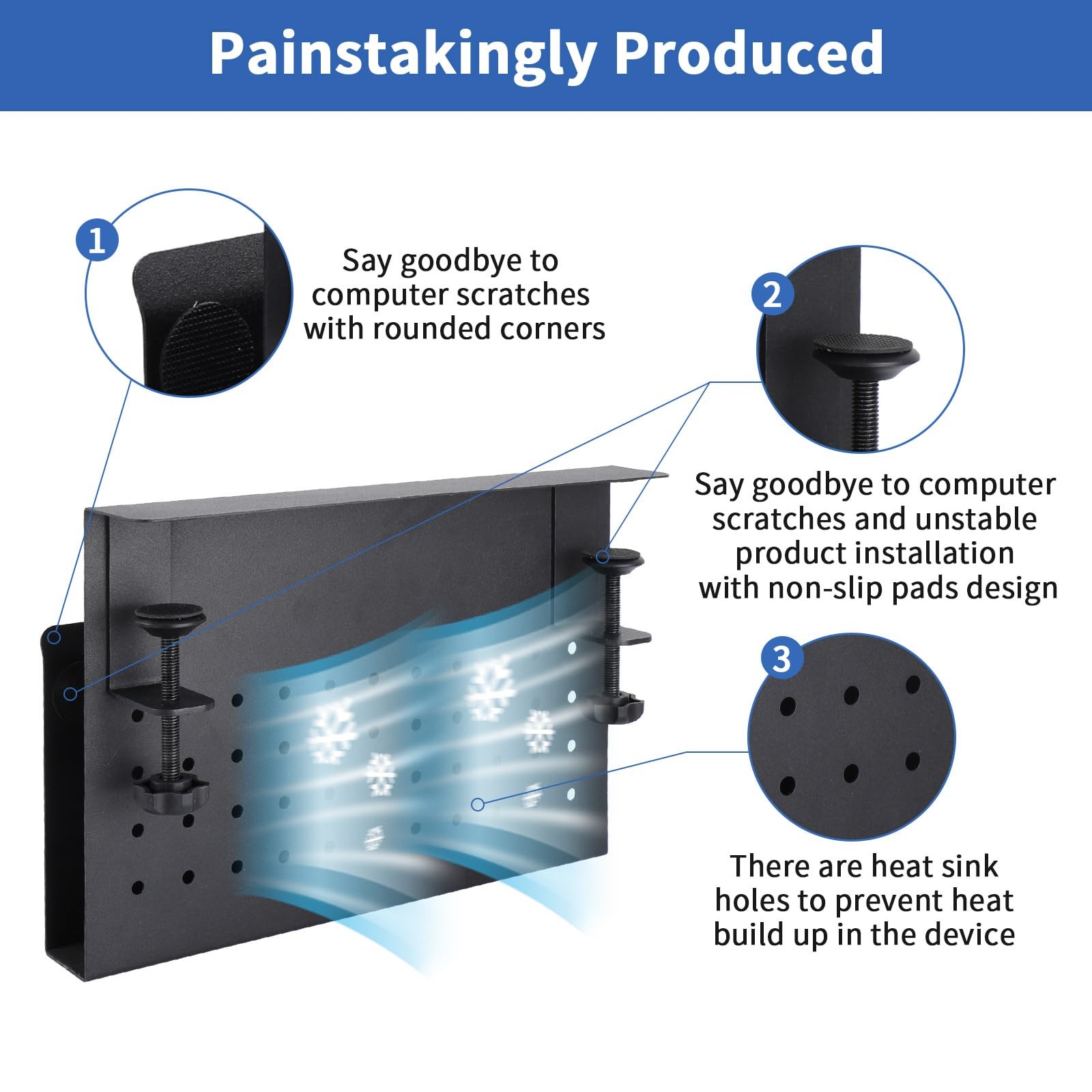 Painstakingly Produced

1

Say goodbye to computer scratches with rounded corners

2

Say goodbye to computer scratches and unstable product installation with non-slip pads design

3

There are heat sink holes to prevent heat build up in the device