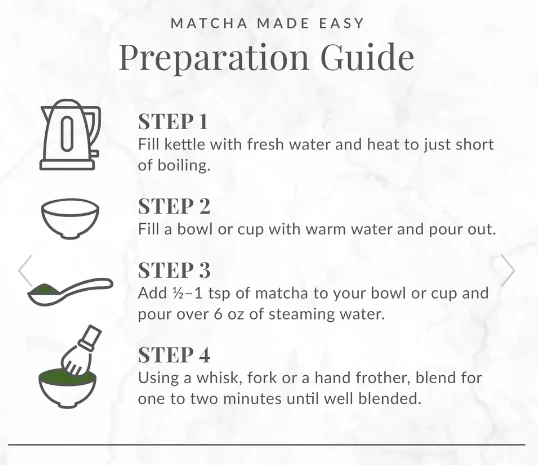 MATCHA MADE EASY

Preparation Guide

STEP 1
Fill kettle with fresh water and heat to just short of boiling.

STEP 2
Fill a bowl or cup with warm water and pour out.

STEP 3
Add ½–1 tsp of matcha to your bowl or cup and pour over 6 oz of steaming water.

STEP 4
Using a whisk, fork or a hand frother, blend for one to two minutes until well blended.