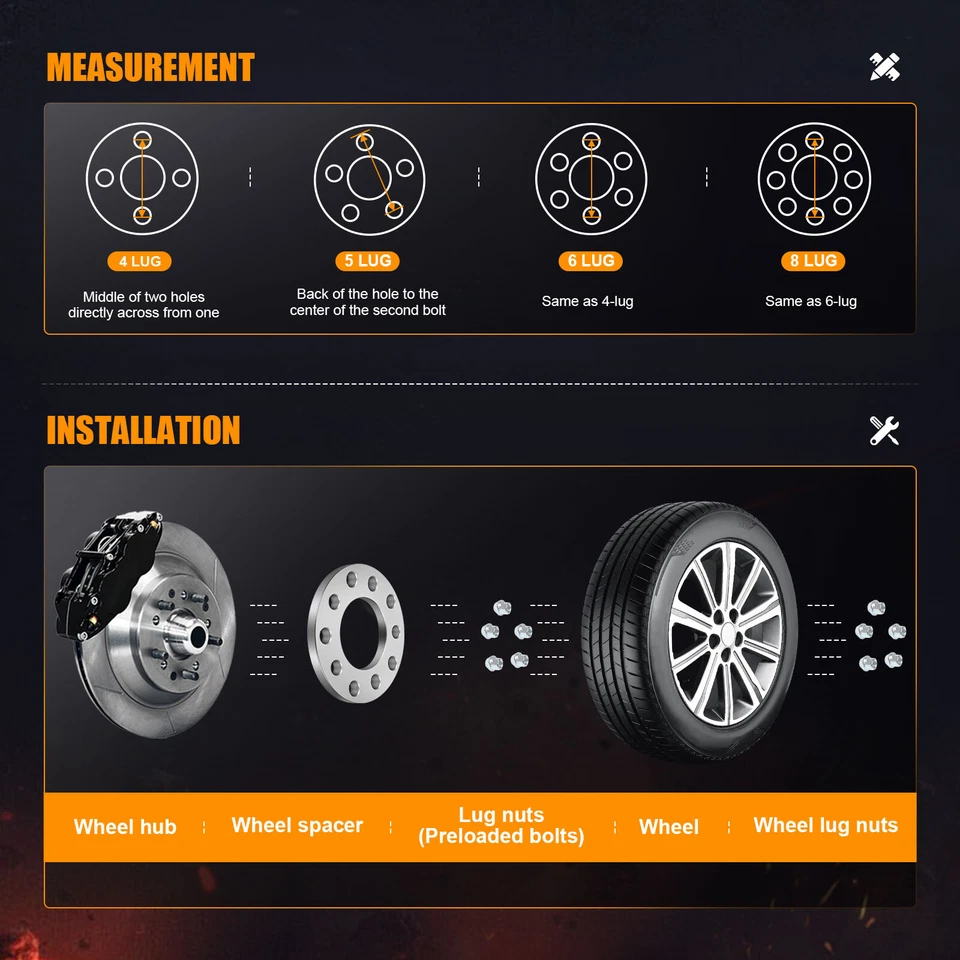 MEASUREMENT

4 LUG
Middle of two holes directly across from one

5 LUG
Back of the hole to the center of the second bolt

6 LUG
Same as 4-lug

8 LUG
Same as 6-lug

INSTALLATION

Wheel hub
Wheel spacer
Lug nuts (Preloaded bolts)
Wheel
Wheel lug nuts