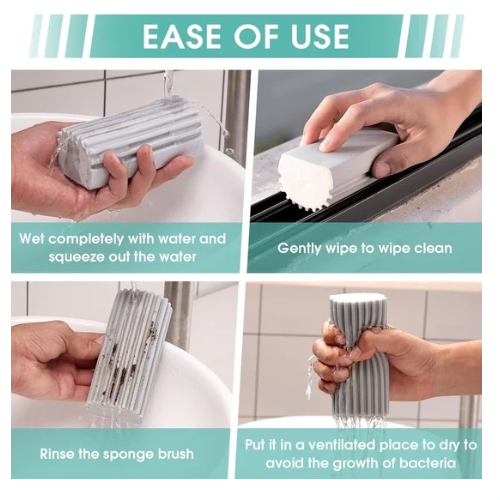 EASE OF USE

Wet completely with water and squeeze out the water

Gently wipe to wipe clean

Rinse the sponge brush

Put it in a ventilated place to dry to avoid the growth of bacteria