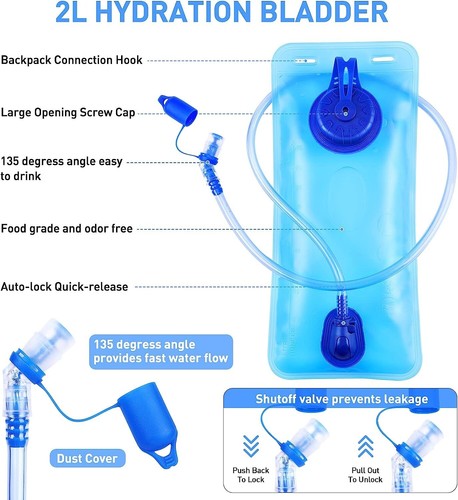 2L HYDRATION BLADDER

Backpack Connection Hook

Large Opening Screw Cap

135 degress angle easy to drink

Food grade and odor free

Auto-lock Quick-release

135 degress angle provides fast water flow

Dust Cover

Shutoff valve prevents leakage

Push Back To Lock

Pull Out To Unlock