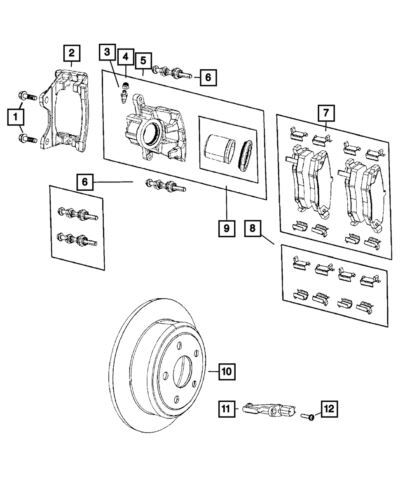 2
3
4
5
6
1
7
6
9
8
10
11
12