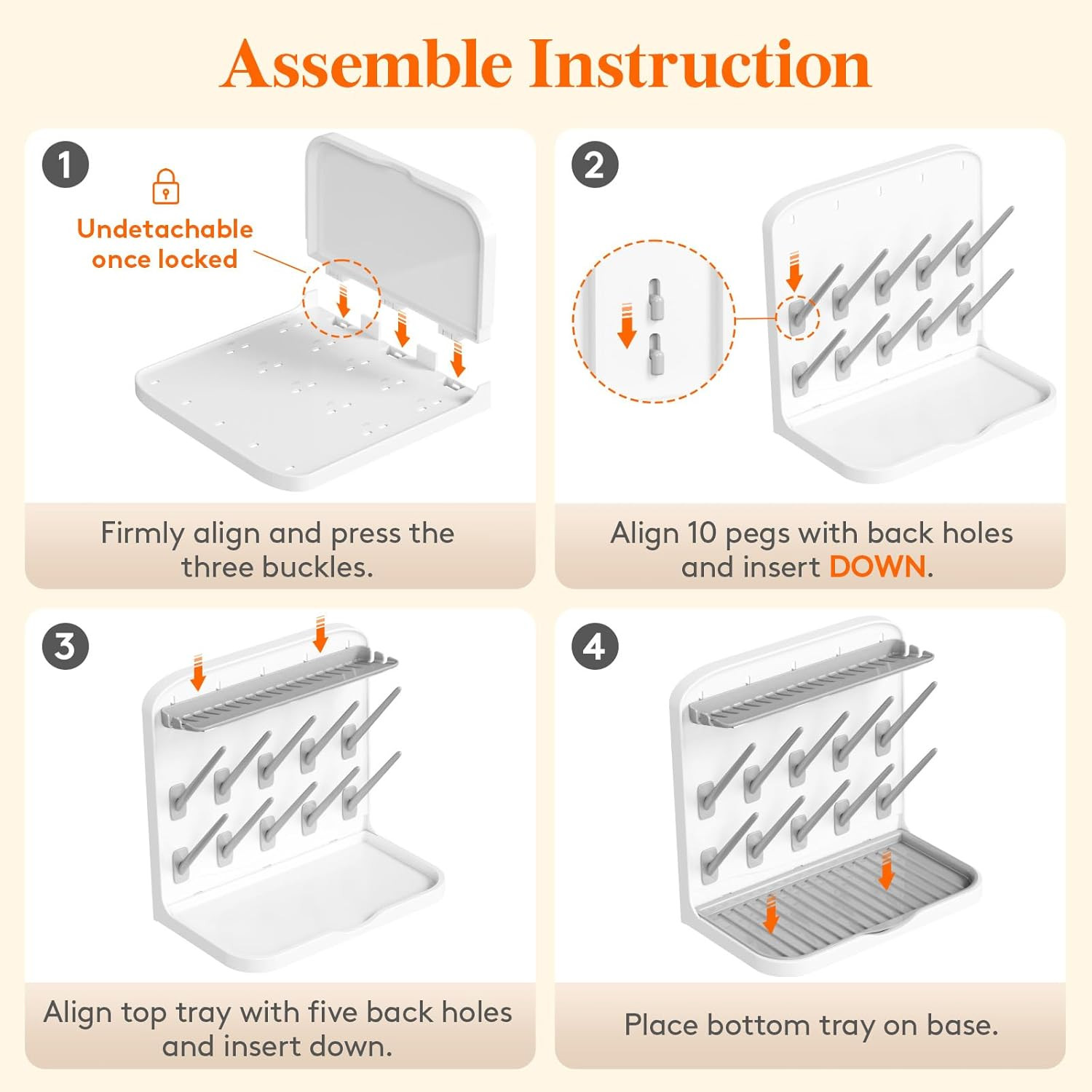 Assemble Instruction

1

Undetachable once locked

Firmly align and press the three buckles.

2

Align 10 pegs with back holes and insert DOWN.

3

Align top tray with five back holes and insert down.

4

Place bottom tray on base.