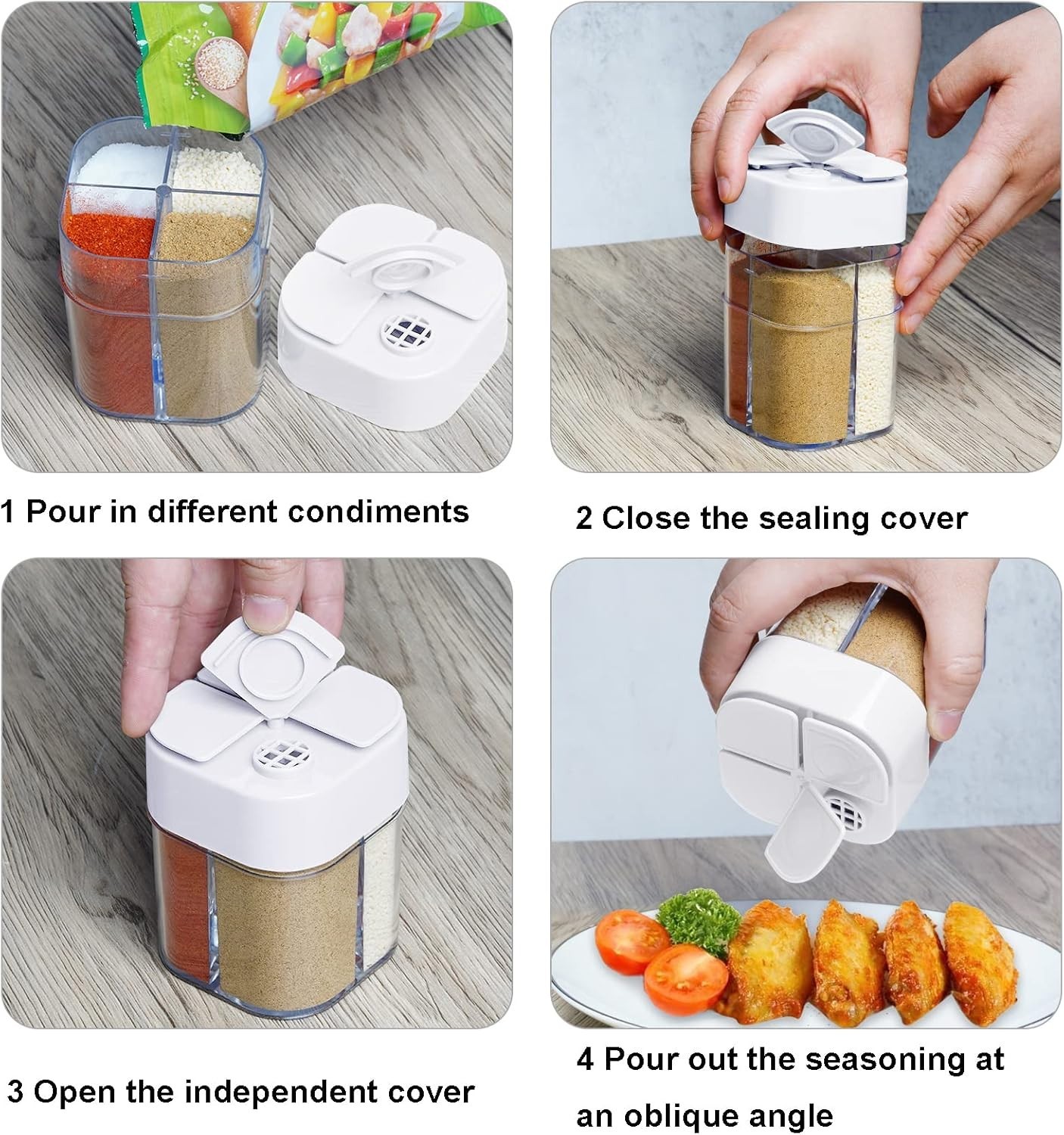 1 Pour in different condiments

2 Close the sealing cover

3 Open the independent cover

4 Pour out the seasoning at an oblique angle