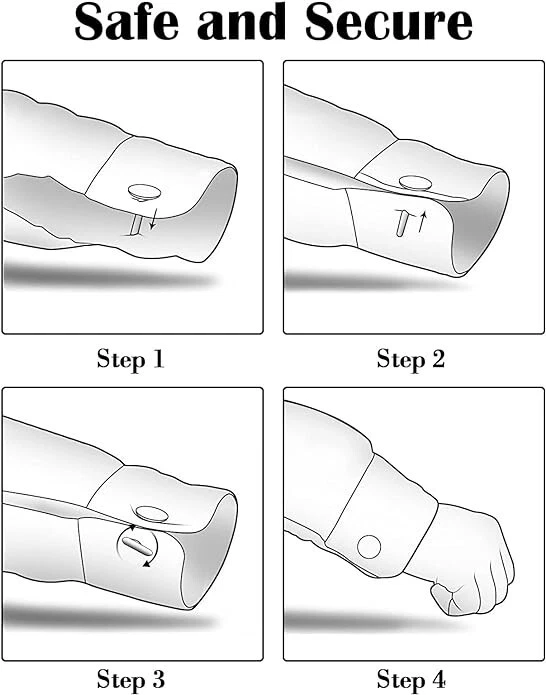 Safe and Secure

Step 1

Step 2

Step 3

Step 4