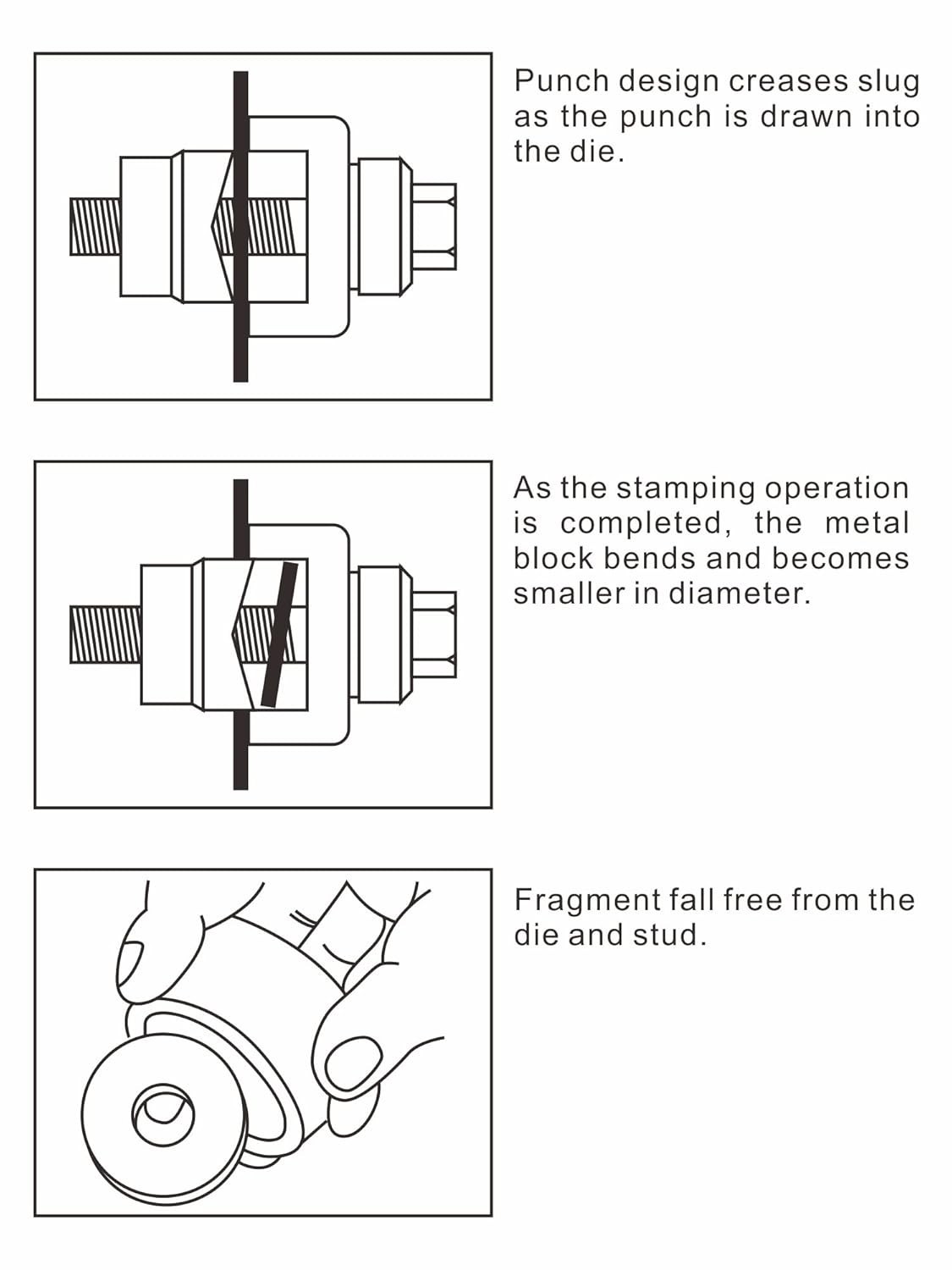 Punch design creases slug as the punch is drawn into the die.

As the stamping operation is completed, the metal block bends and becomes smaller in diameter.

Fragment fall free from the die and stud.