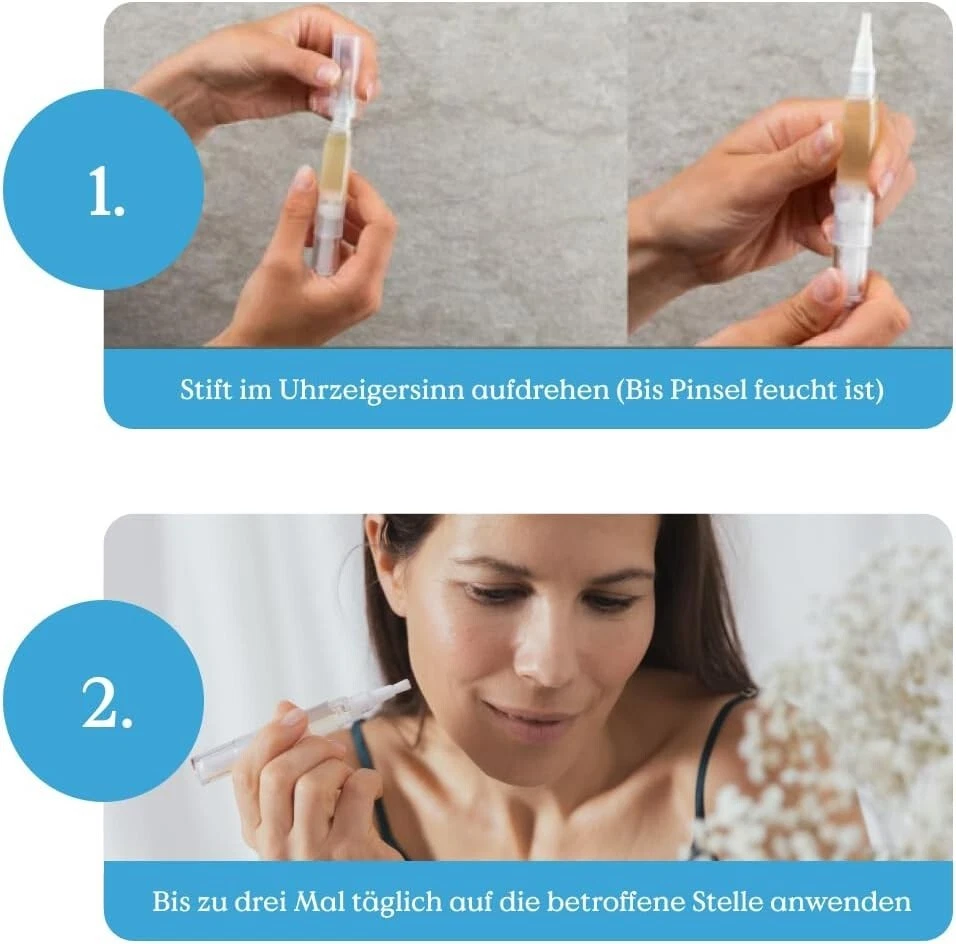 1.

Stift im Uhrzeigersinn aufdrehen (Bis Pinsel feucht ist)

2.

Bis zu drei Mal täglich auf die betroffene Stelle anwenden