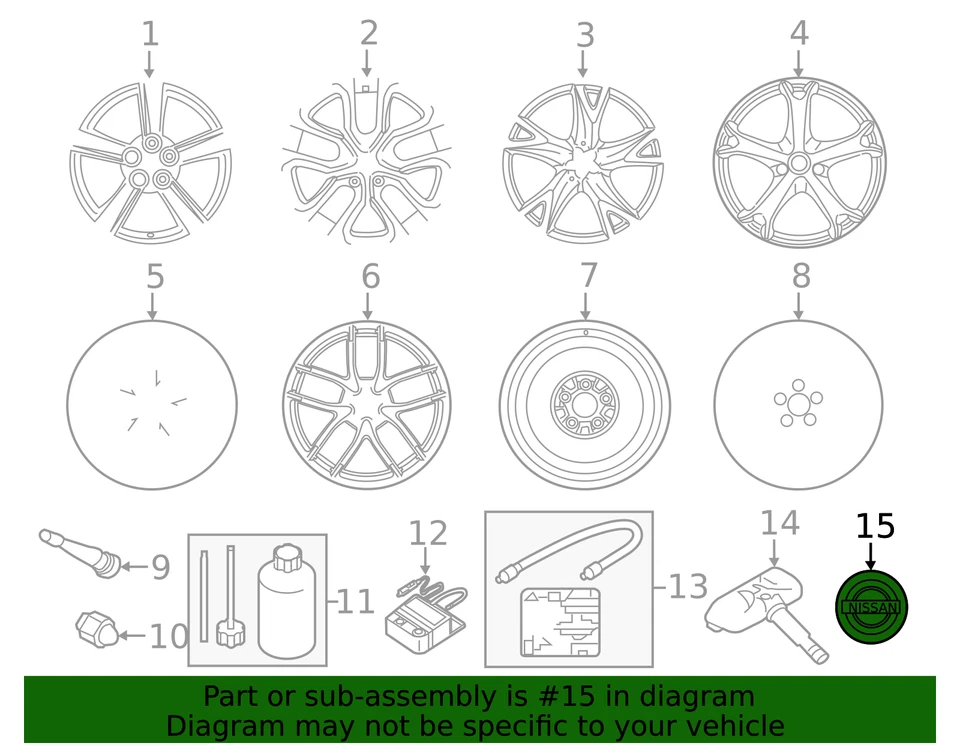 1
2
3
4
5
6
7
8
9
10
11
12
13
14
15
NISSAN
Part or sub-assembly is #15 in diagram
Diagram may not be specific to your vehicle