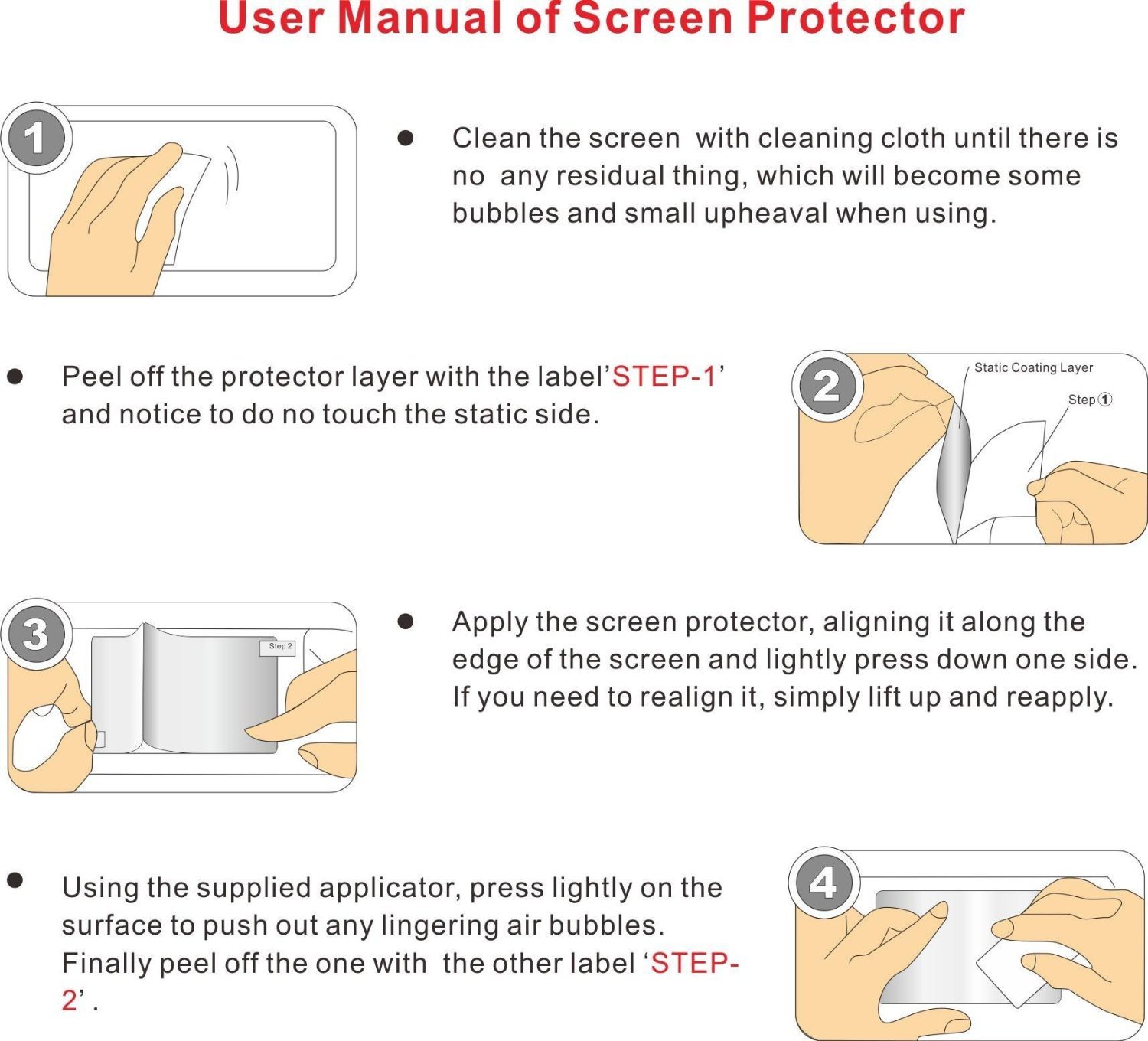 User Manual of Screen Protector

1

● Clean the screen with cleaning cloth until there is no any residual thing, which will become some bubbles and small upheaval when using.

● Peel off the protector layer with the label'STEP-1' and notice to do no touch the static side.

2

Static Coating Layer

Step ①

3

Step 2

● Apply the screen protector, aligning it along the edge of the screen and lightly press down one side. If you need to realign it, simply lift up and reapply.

● Using the supplied applicator, press lightly on the surface to push out any lingering air bubbles. Finally peel off the one with the other label 'STEP-2' .

4