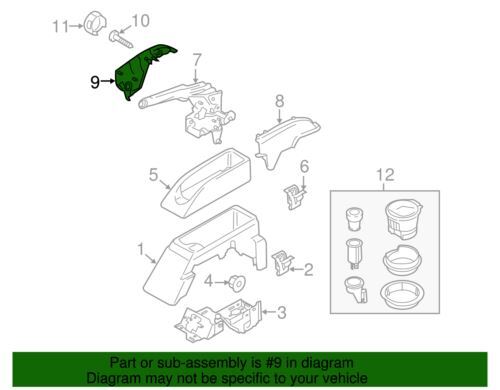 11
10
9
7
8
5
6
12
1
2
4
3

Part or sub-assembly is #9 in diagram
Diagram may not be specific to your vehicle