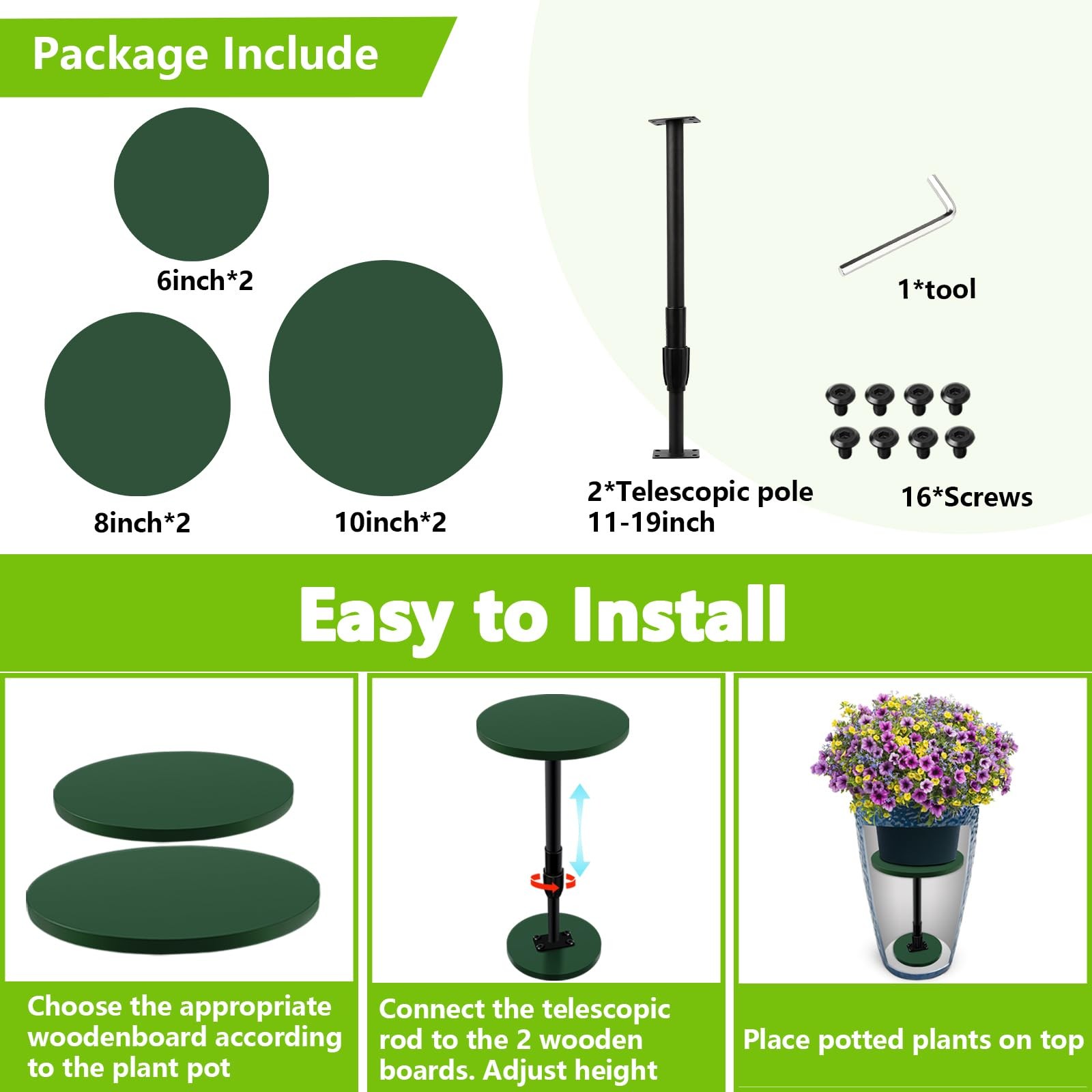 Package Include

6inch*2

8inch*2

10inch*2

2*Telescopic pole
11-19inch

1*tool

16*Screws

Easy to Install

Choose the appropriate woodenboard according to the plant pot

Connect the telescopic rod to the 2 wooden boards. Adjust height

Place potted plants on top