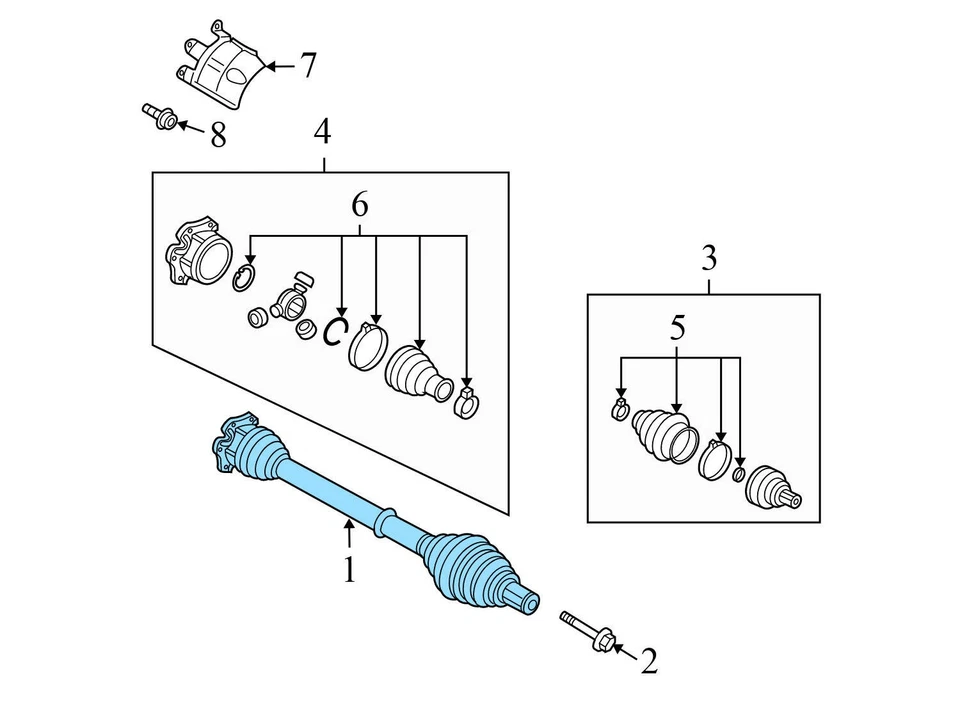 7
8
4
6
3
5
1
2