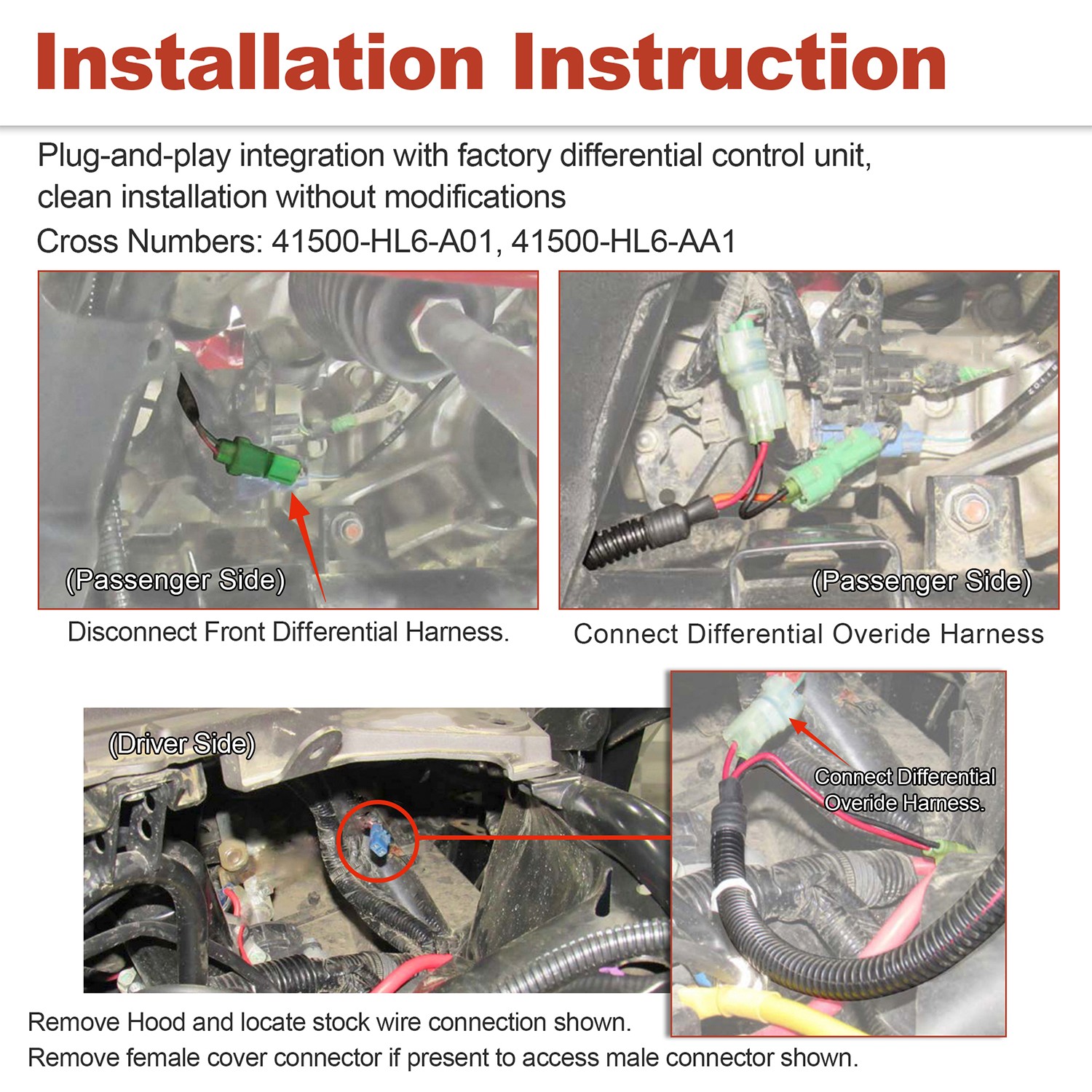 Installation Instruction

Plug-and-play integration with factory differential control unit, clean installation without modifications

Cross Numbers: 41500-HL6-A01, 41500-HL6-AA1

(Passenger Side)

Disconnect Front Differential Harness.

(Passenger Side)

Connect Differential Overide Harness

(Driver Side)

Connect Differential Overide Harness.

Remove Hood and locate stock wire connection shown.

Remove female cover connector if present to access male connector shown.