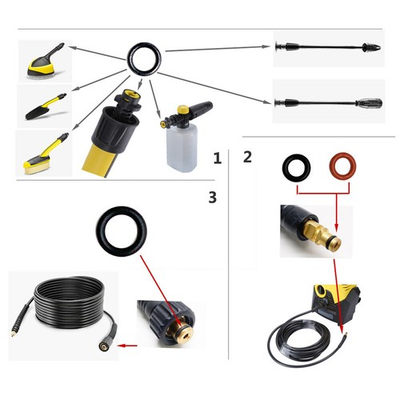 1

2

3