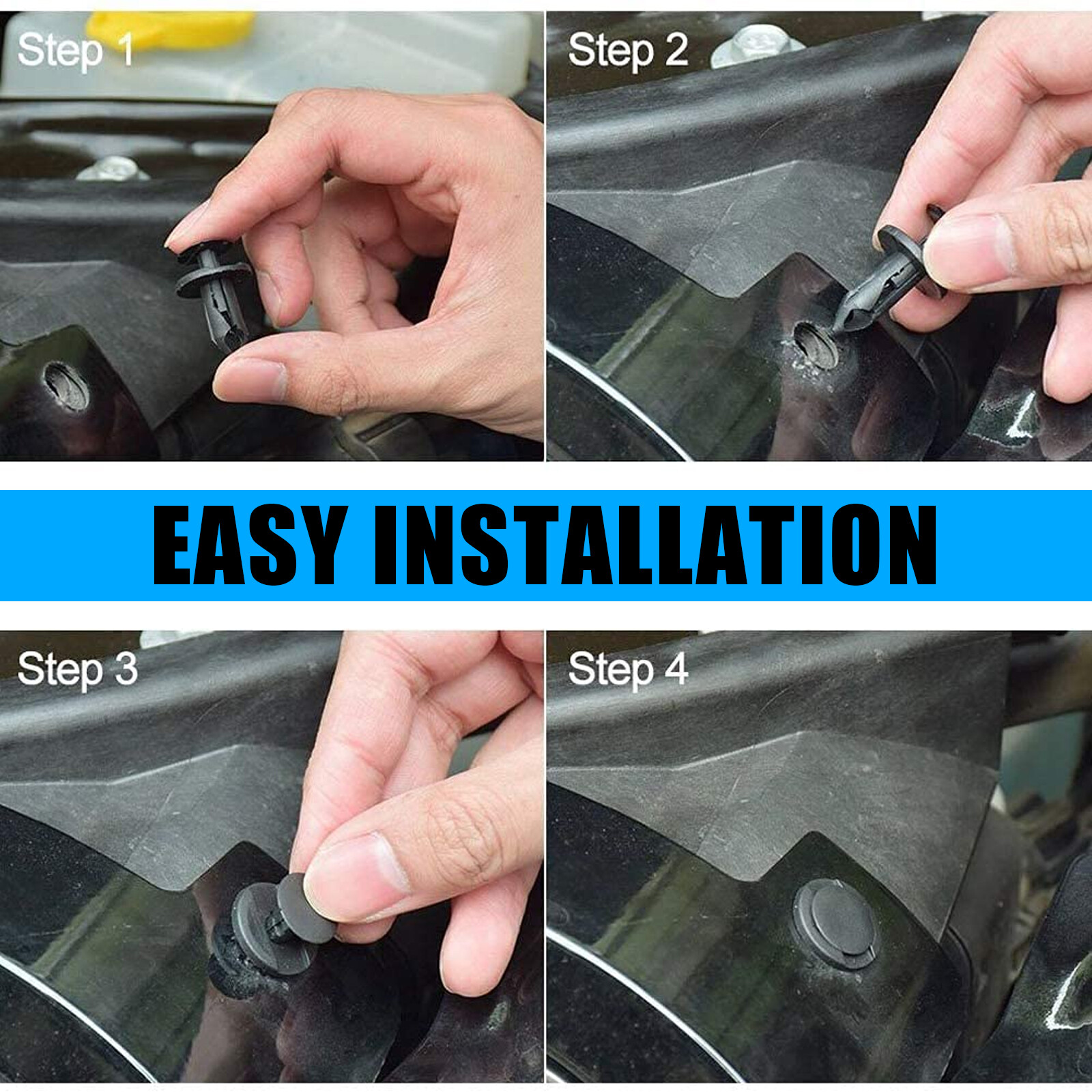 Step 1

Step 2

EASY INSTALLATION

Step 3

Step 4