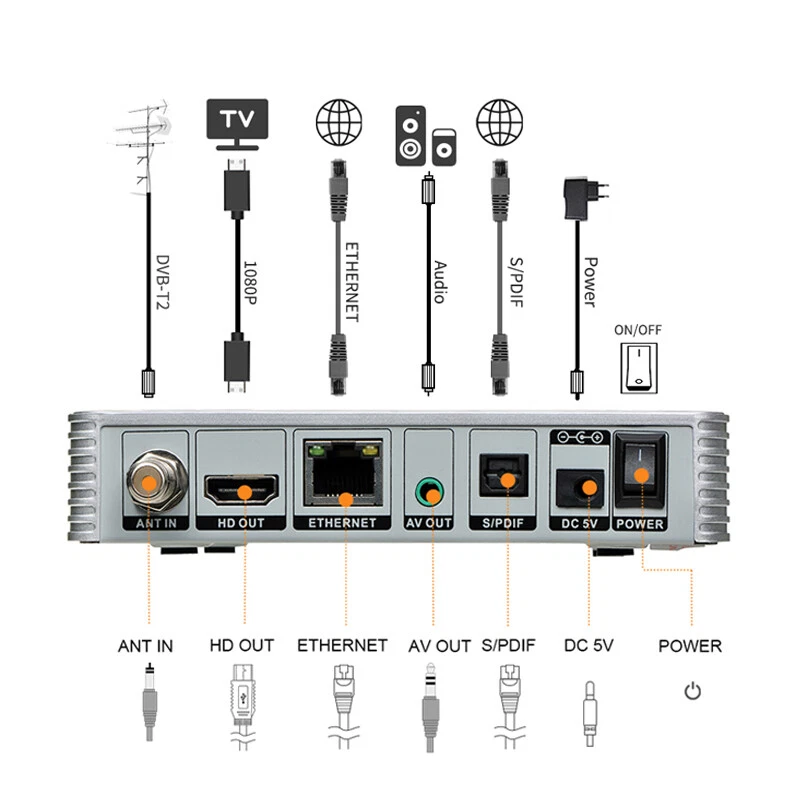 TV

DVB-T2

1080P

ETHERNET

Audio

S/PDIF

Power

ON/OFF

ANT IN
HD OUT
ETHERNET
AV OUT
S/PDIF
DC 5V
POWER

ANT IN
HD OUT
ETHERNET
AV OUT
S/PDIF
DC 5V
POWER