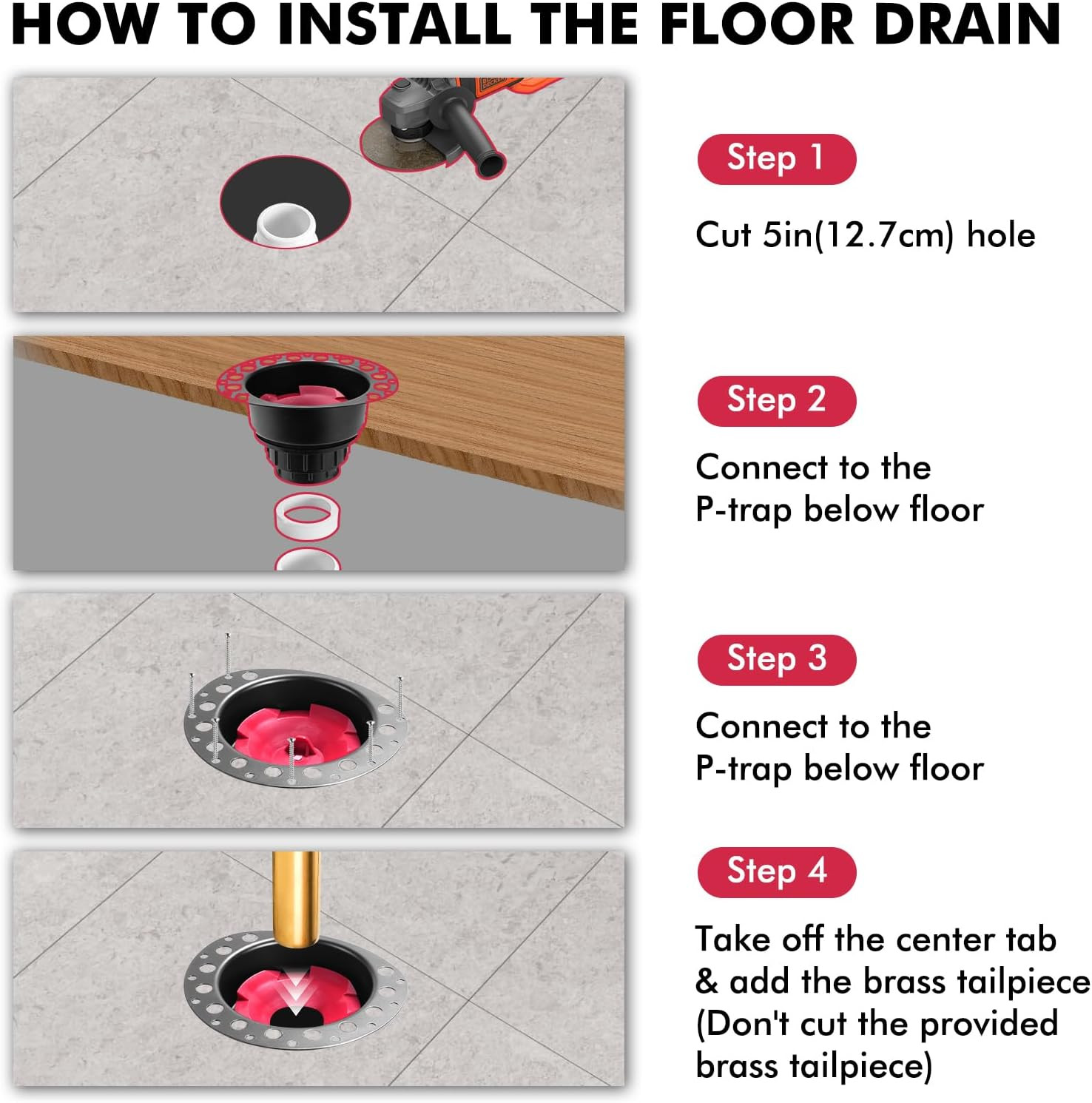 HOW TO INSTALL THE FLOOR DRAIN

Step 1

Cut 5in(12.7cm) hole

Step 2

Connect to the P-trap below floor

Step 3

Connect to the P-trap below floor

Step 4

Take off the center tab & add the brass tailpiece (Don't cut the provided brass tailpiece)