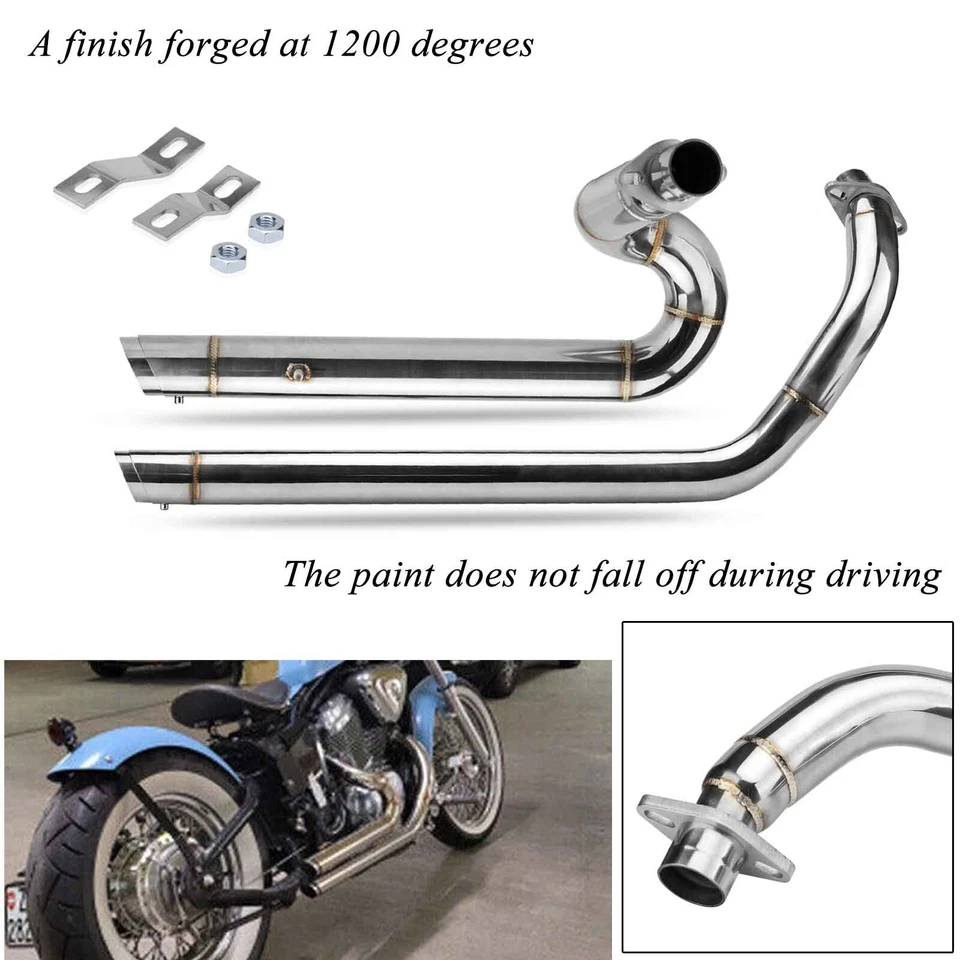 A finish forged at 1200 degrees

The paint does not fall off during driving