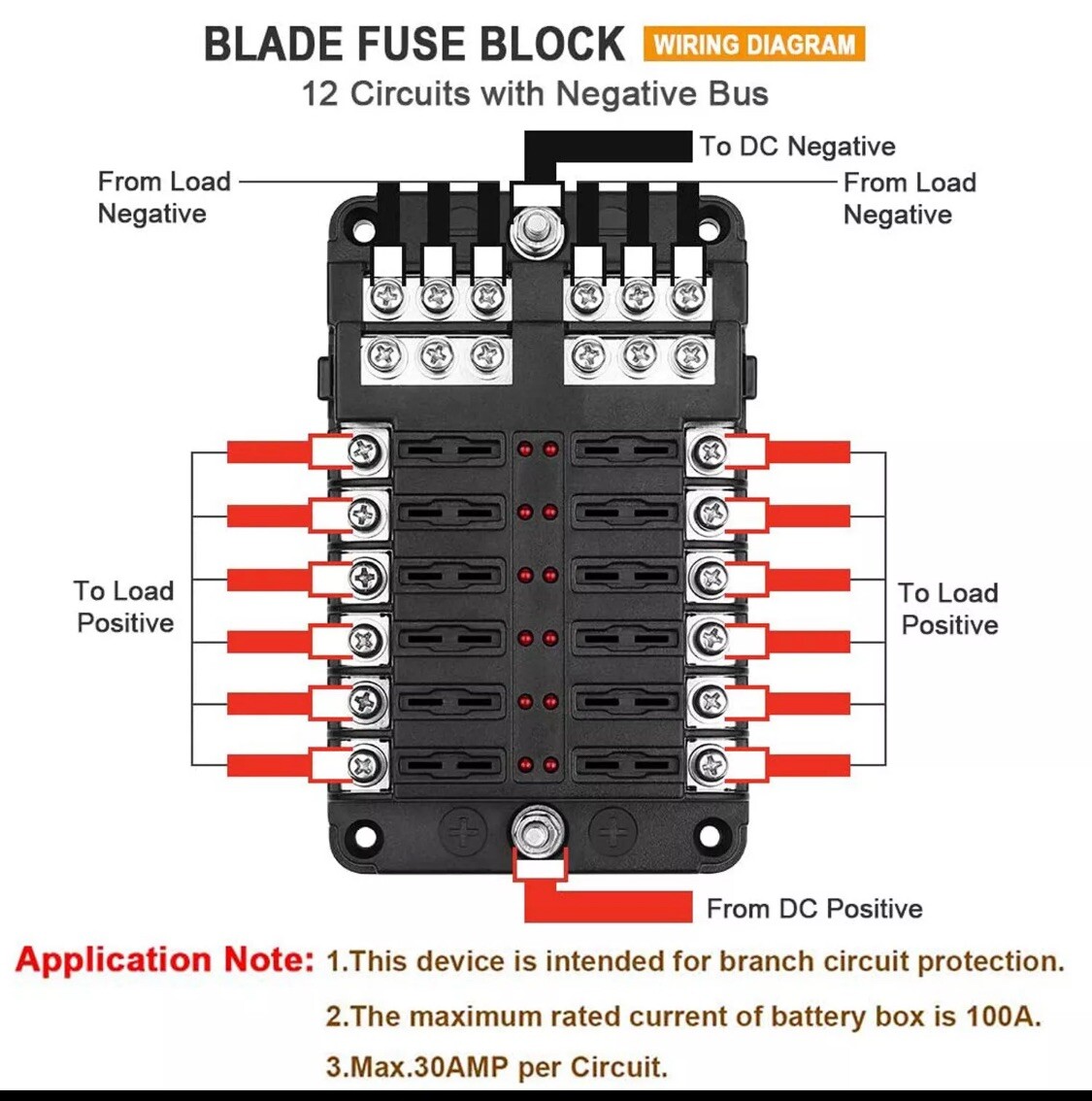 BLADE FUSE BLOCK WIRING DIAGRAM
12 Circuits with Negative Bus

To DC Negative

From Load Negative

From Load Negative

To Load Positive

To Load Positive

From DC Positive

Application Note: 1.This device is intended for branch circuit protection.
2.The maximum rated current of battery box is 100A.
3.Max.30AMP per Circuit.